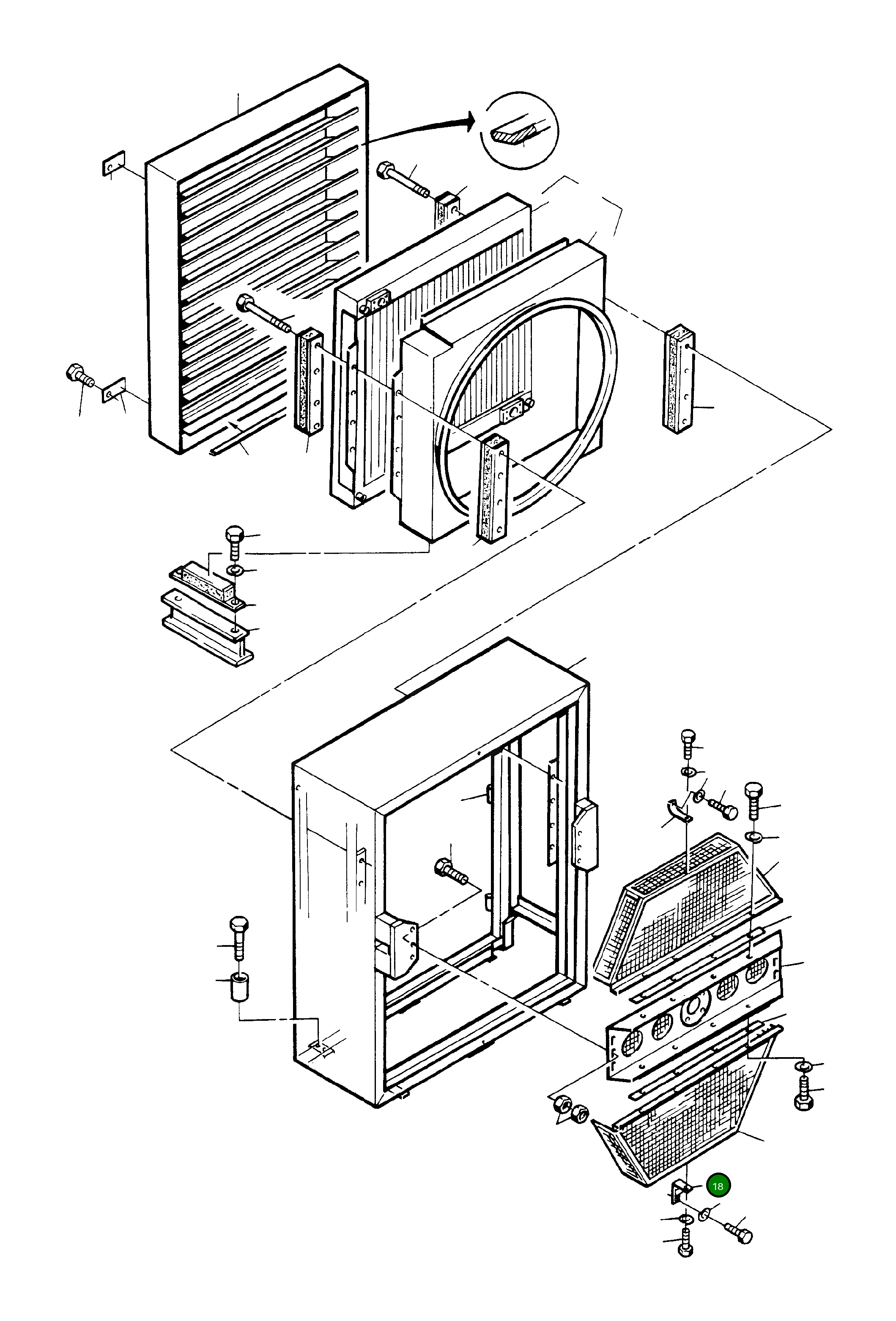 18