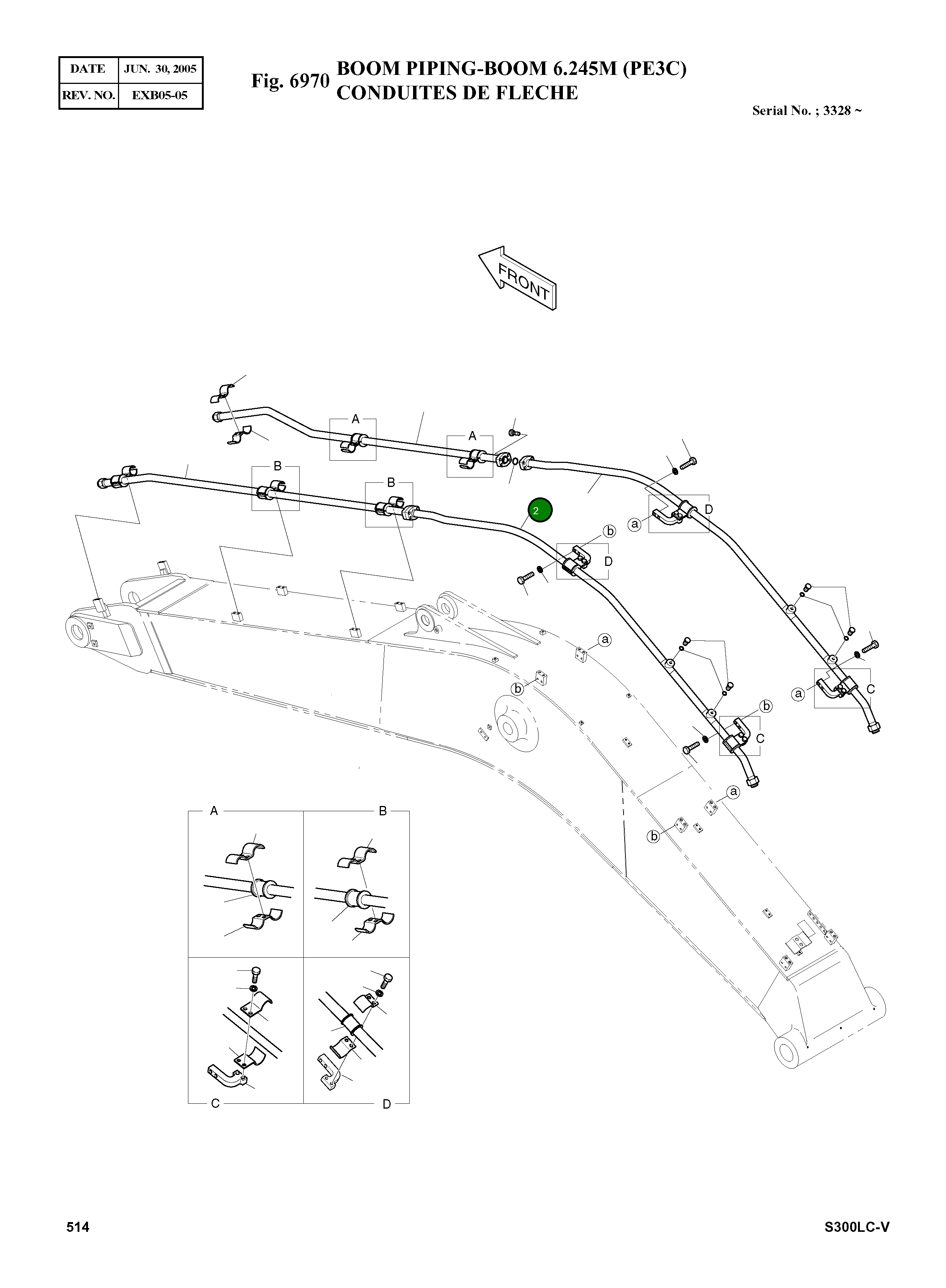 | DATE | JUN. 30, 2005 |
|---|---|
| REV. NO. | EXB05-05 |

Fig. 6970 BOOM PIPING-BOOM 6.245M (PE3C)
CONDUITES DE FLECHE

Serial No. ; 3328 ~

FRONT

A
A
B
B
2
a
D
b
D
a
b
a
C
b
C
a
b

A
B
C
D

514

S300LC-V