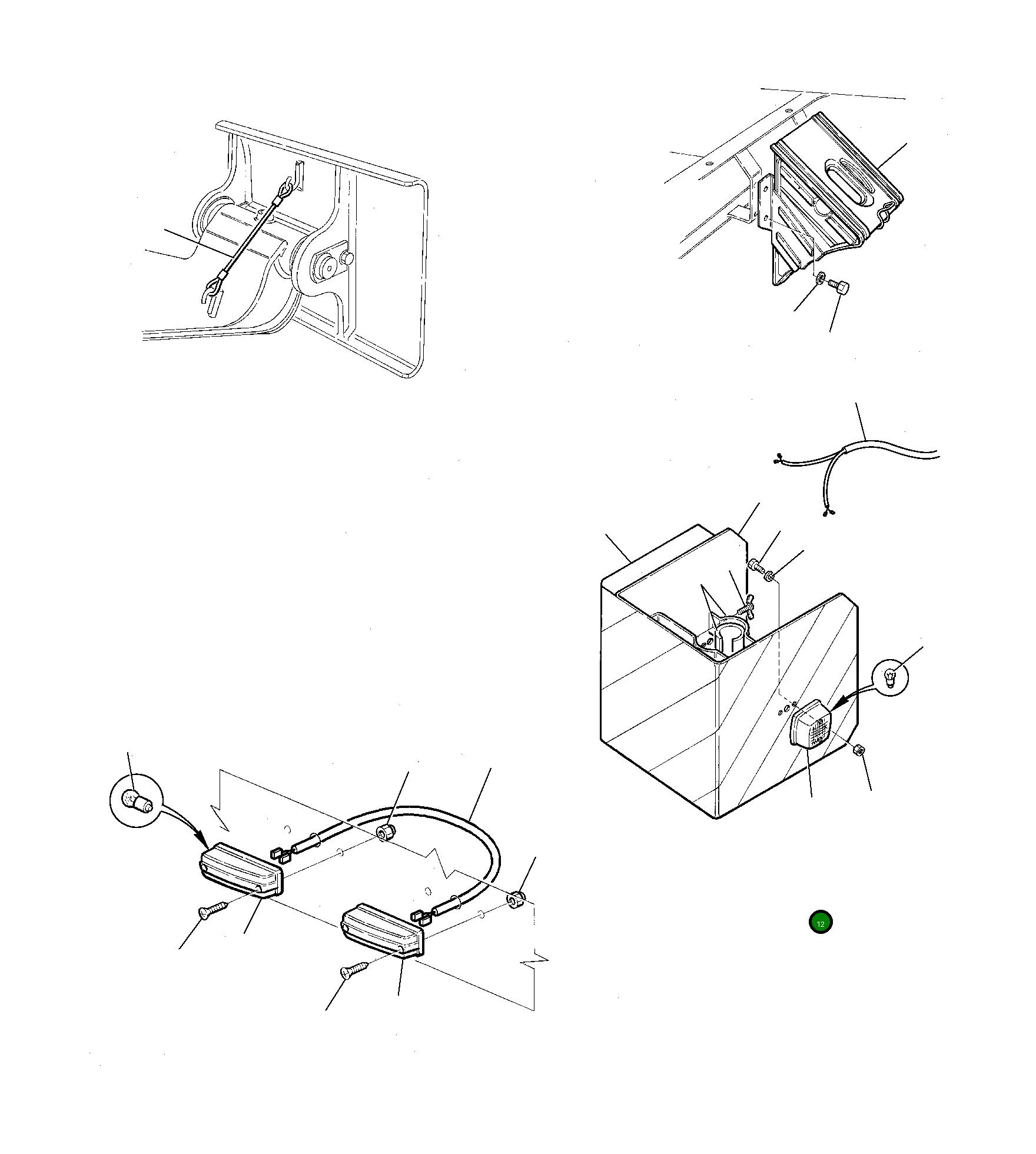 12