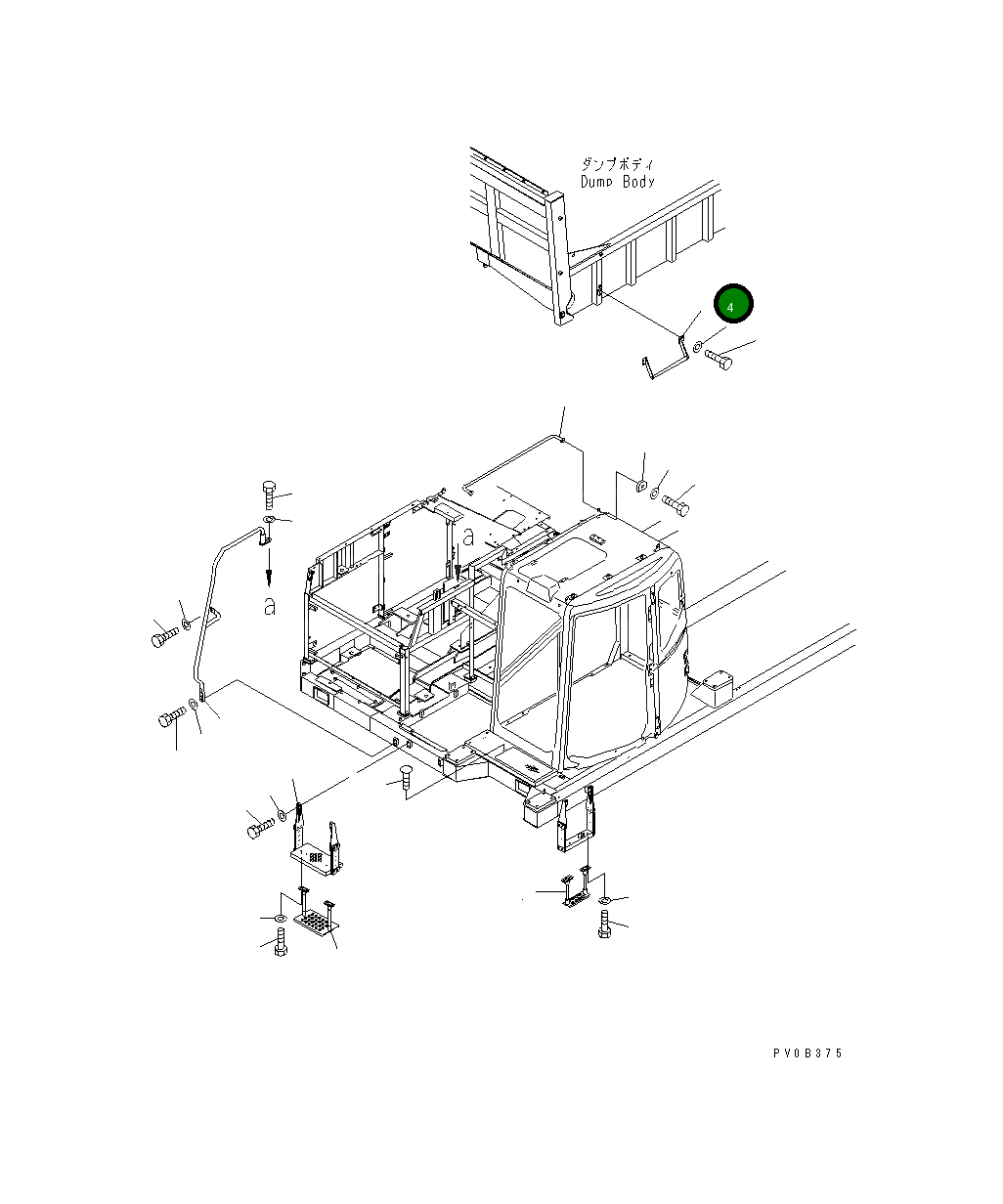 ダンプボディ
Dump Body

4

a

a

PV0B375