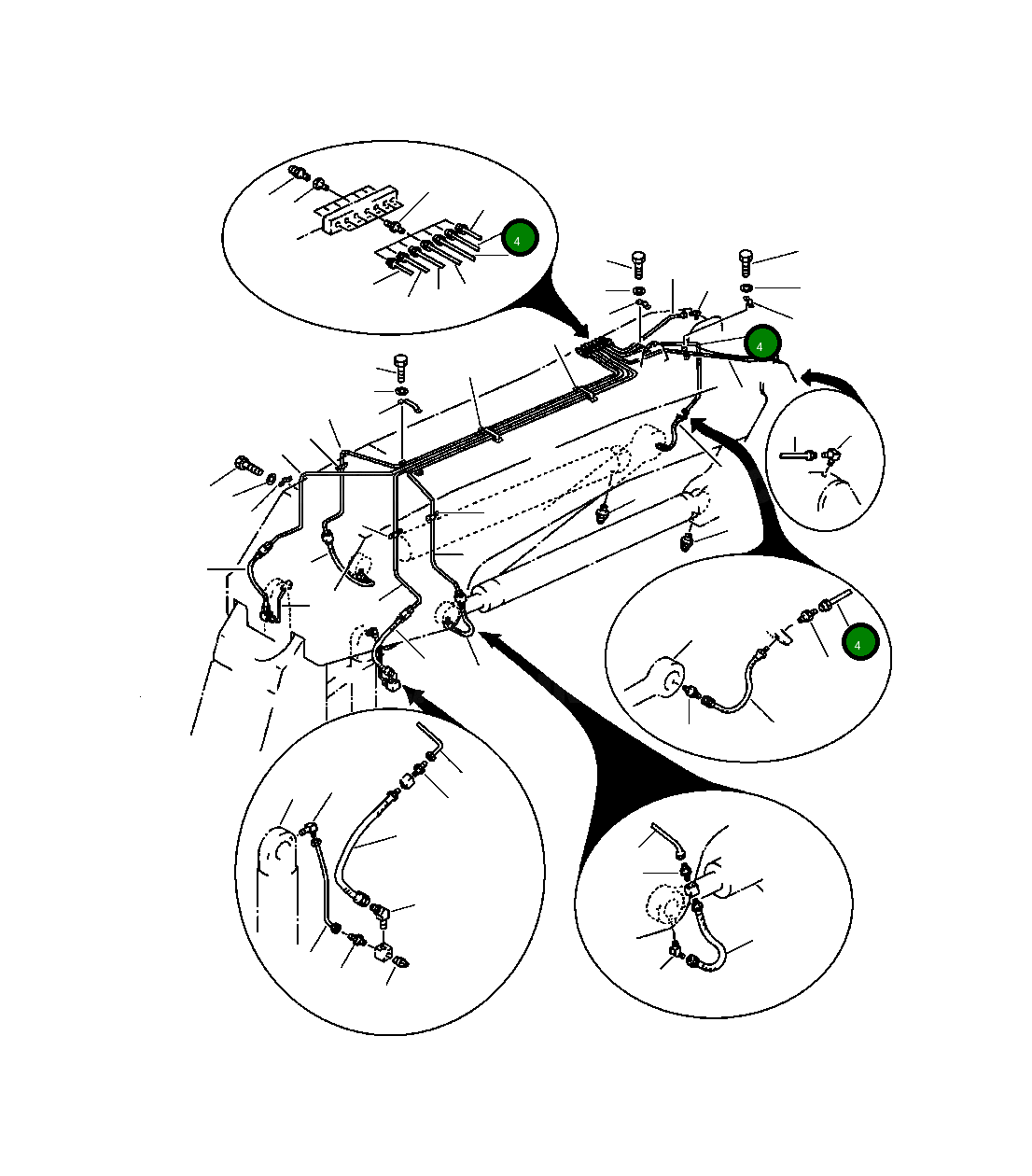 4

4

4