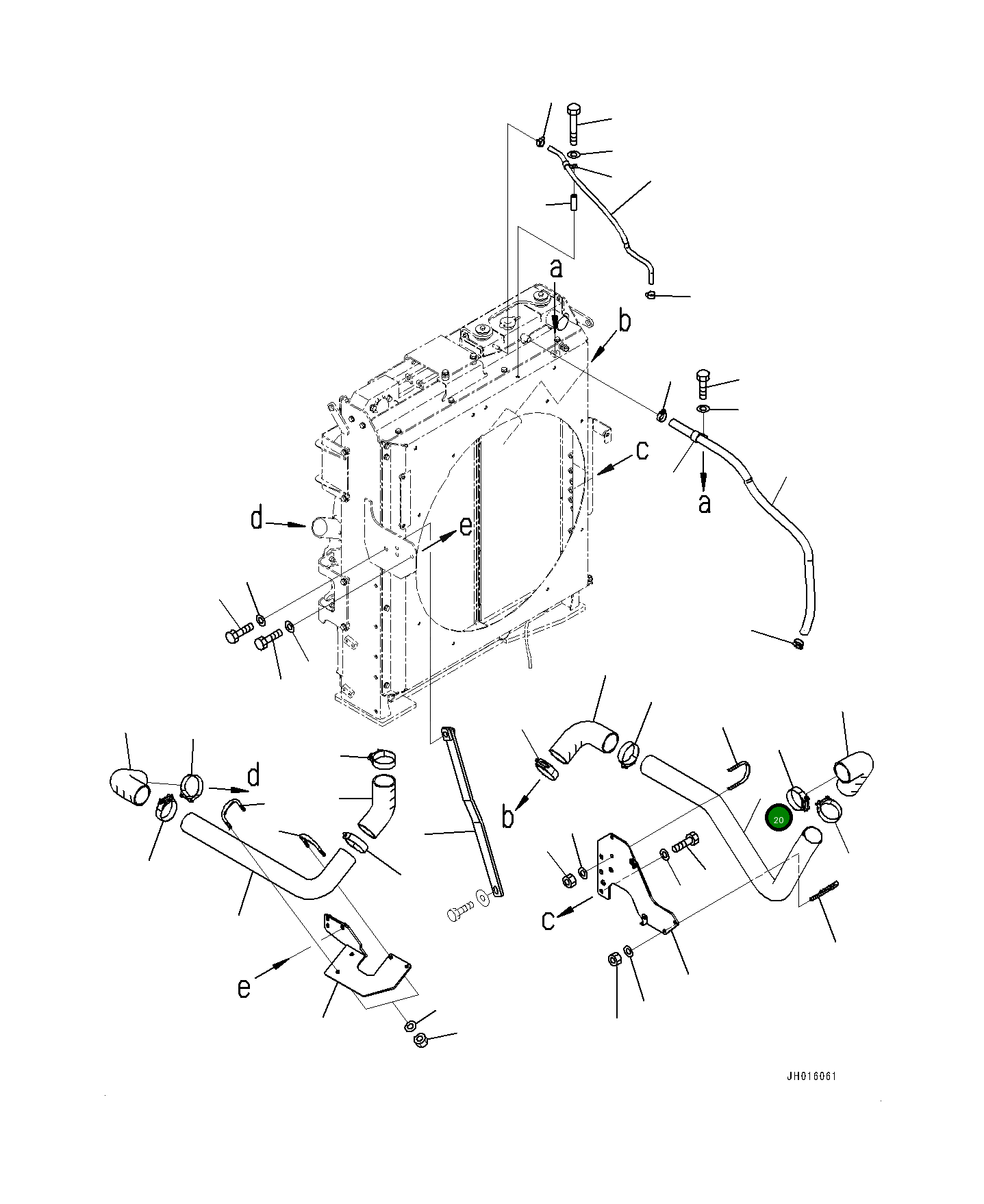 a
b
c
a
d
e
d
b
20
c
e
JH016061