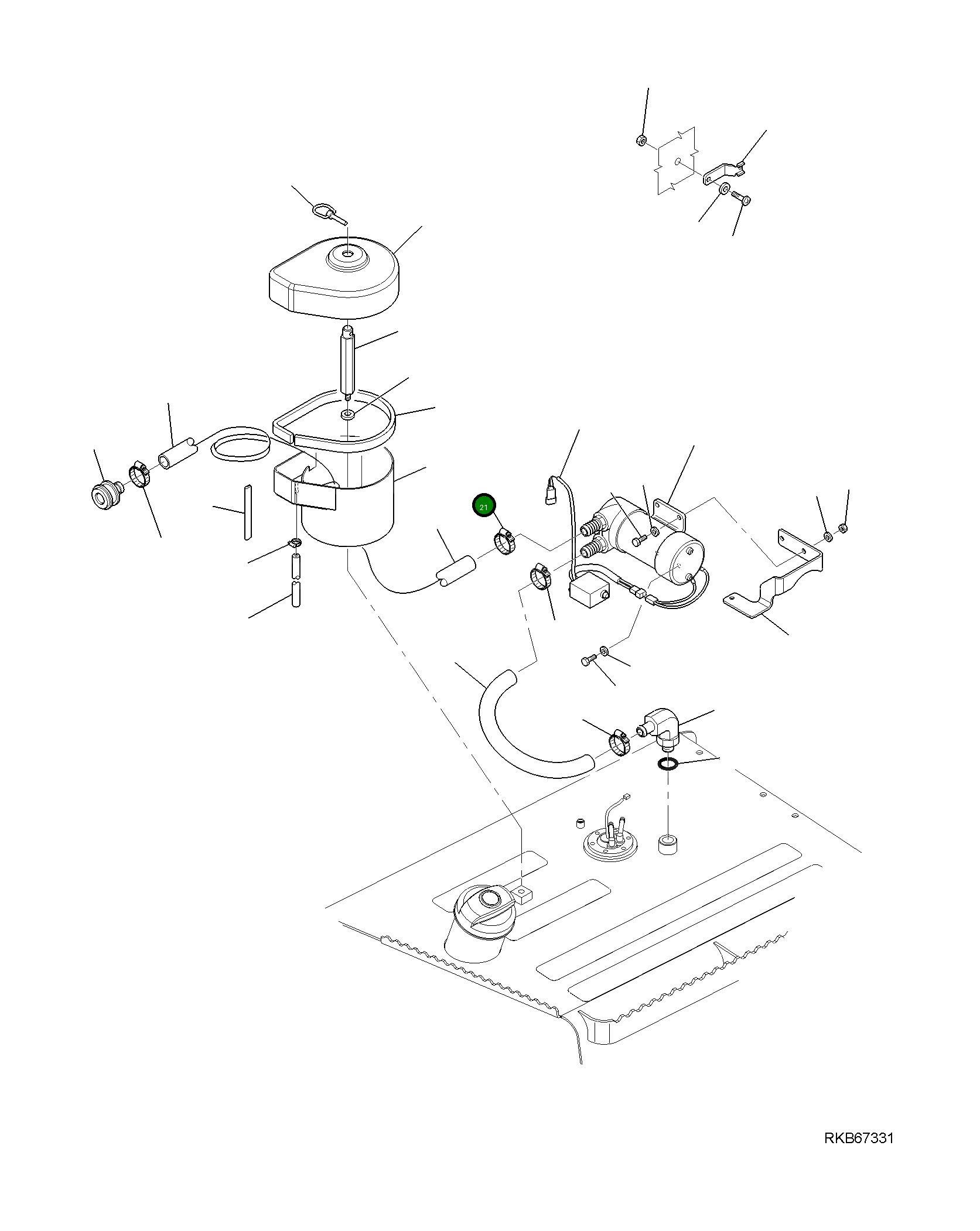 21

RKB67331