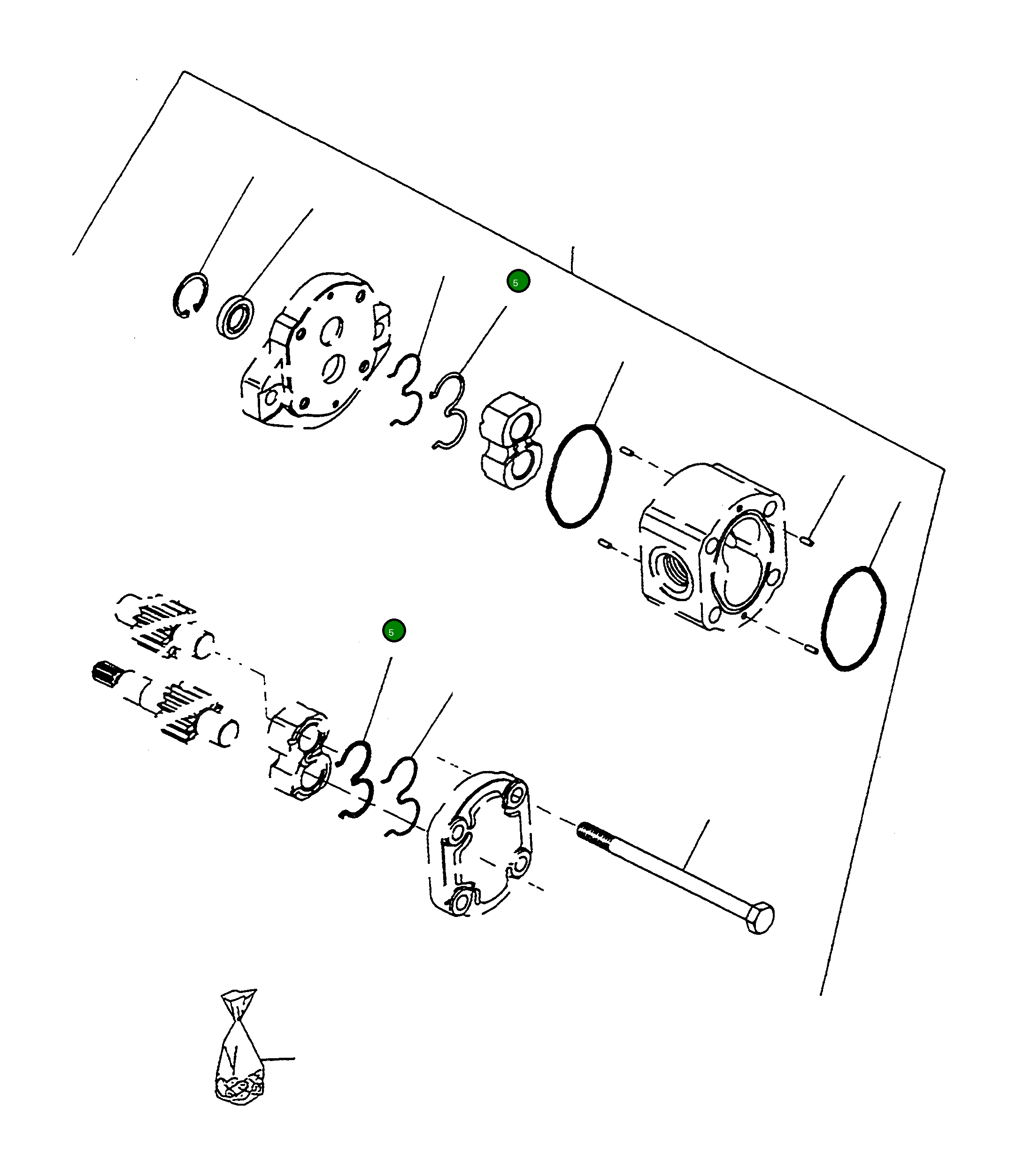 5

5