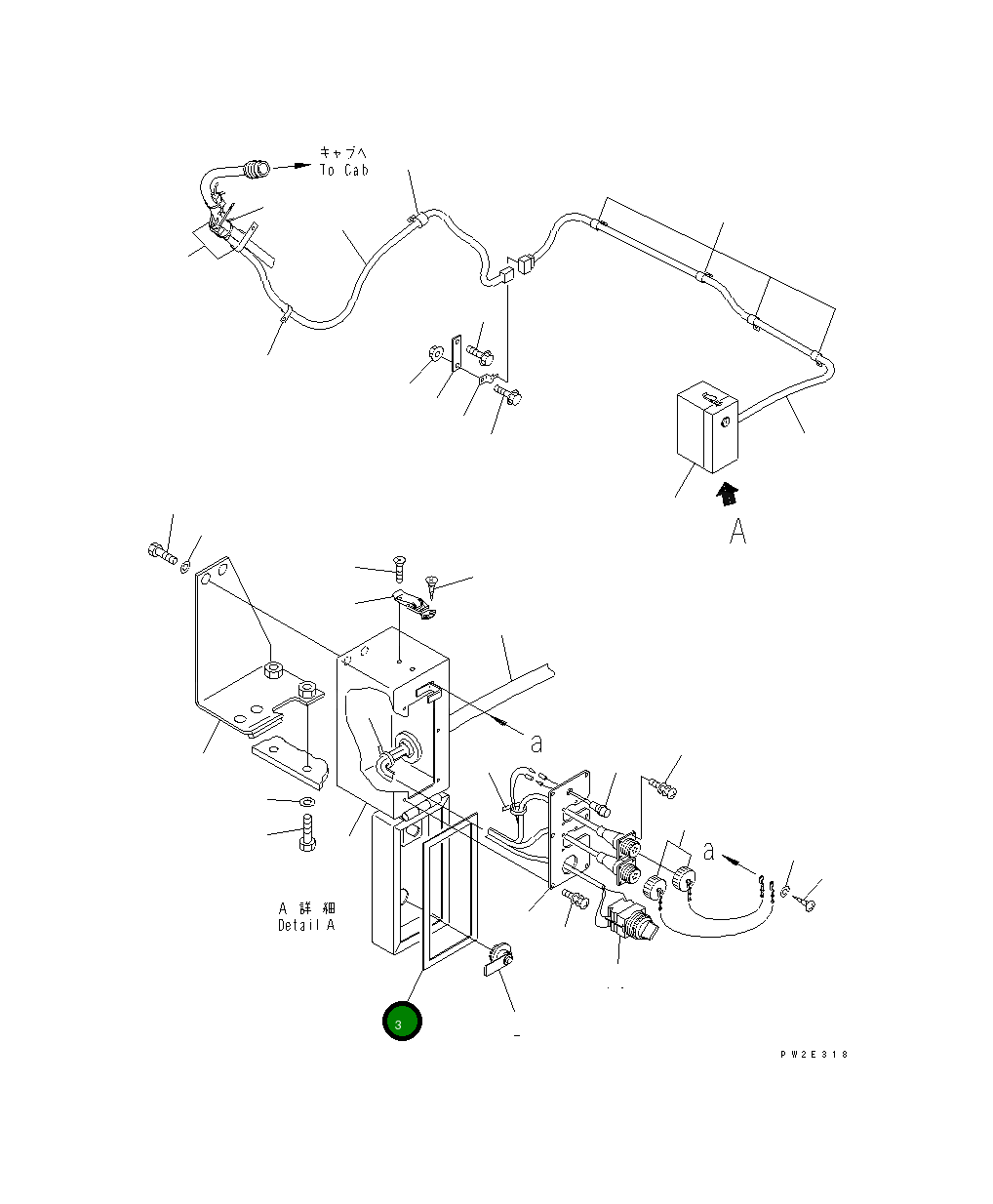 キャブへ
To Cab

A

a

a

A 詳 細
Detail A

3

PW2E318