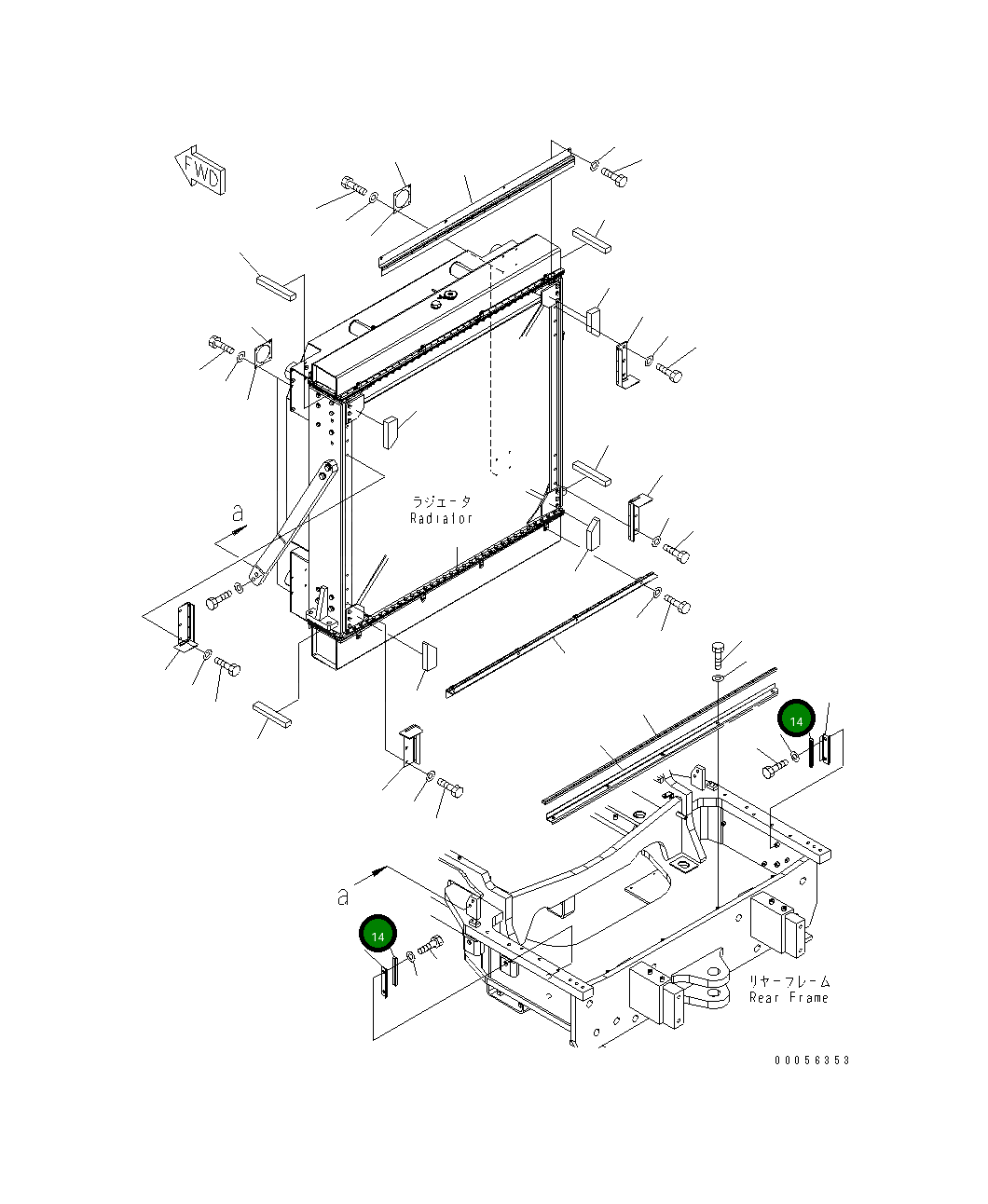 FWD

a

ラジエータ
Radiator

14

a

14

リヤーフレーム
Rear Frame

00056353