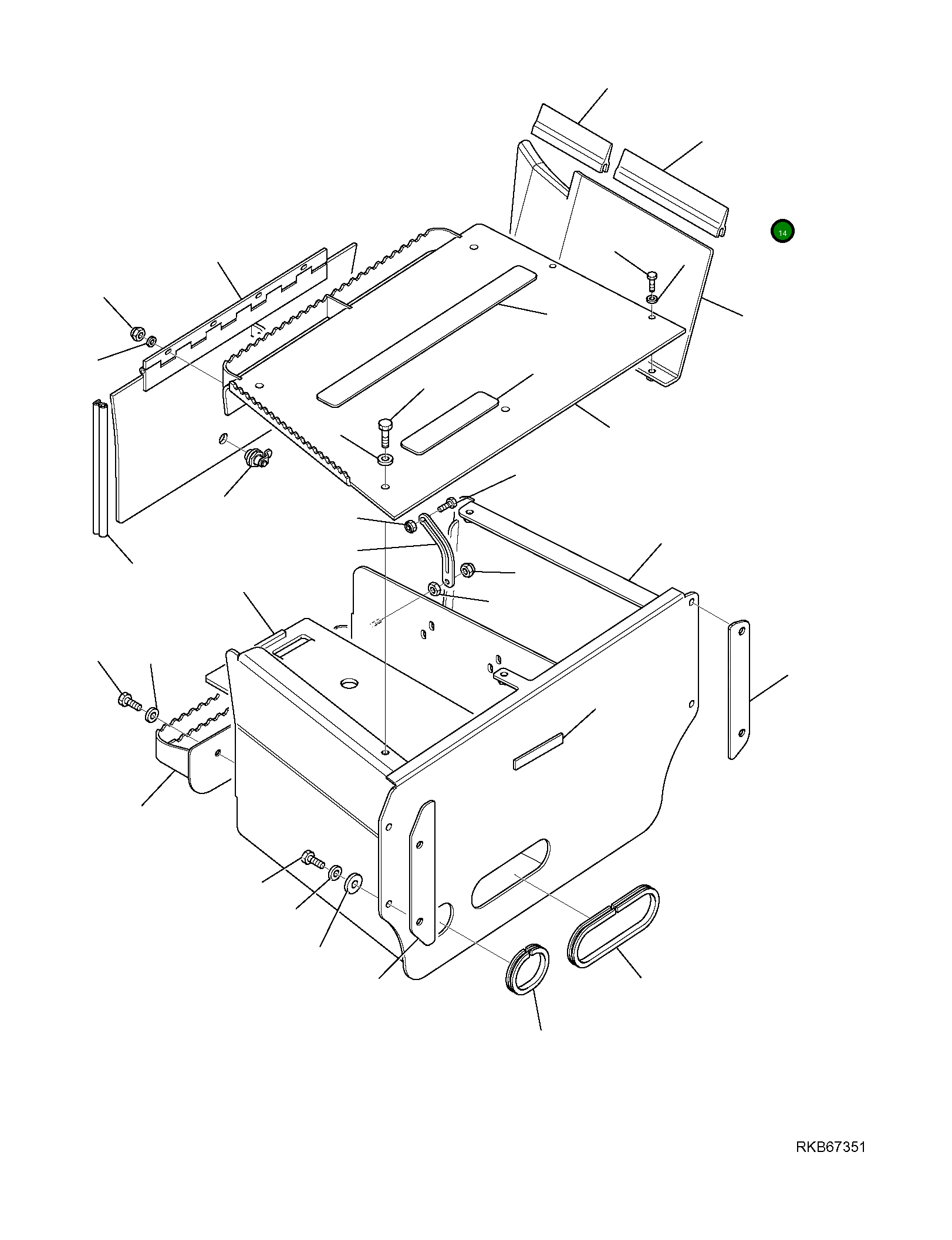 14

RKB67351