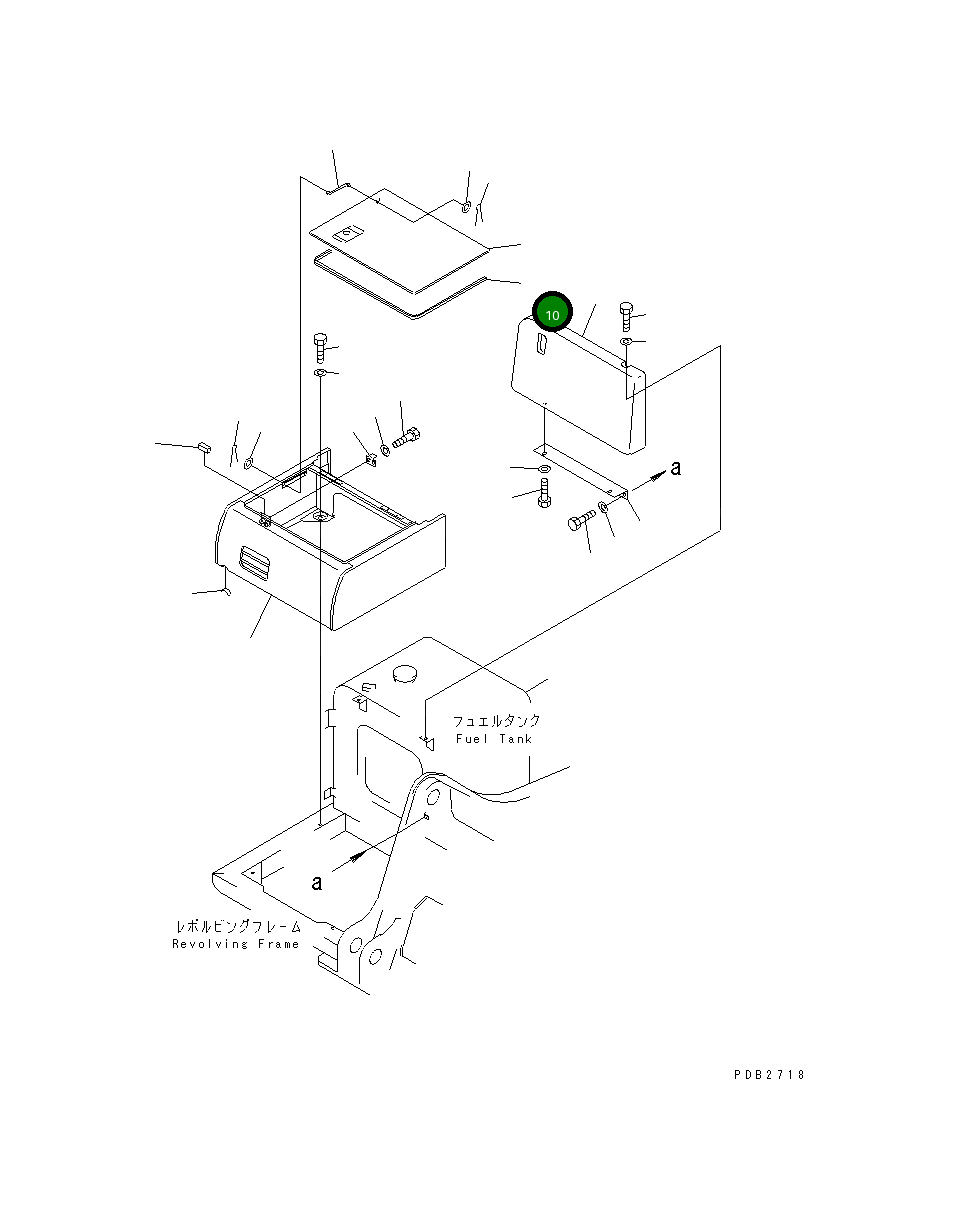 10

a

フュエルタンク
Fuel Tank

a

レボルビングフレーム
Revolving Frame

PDB2718