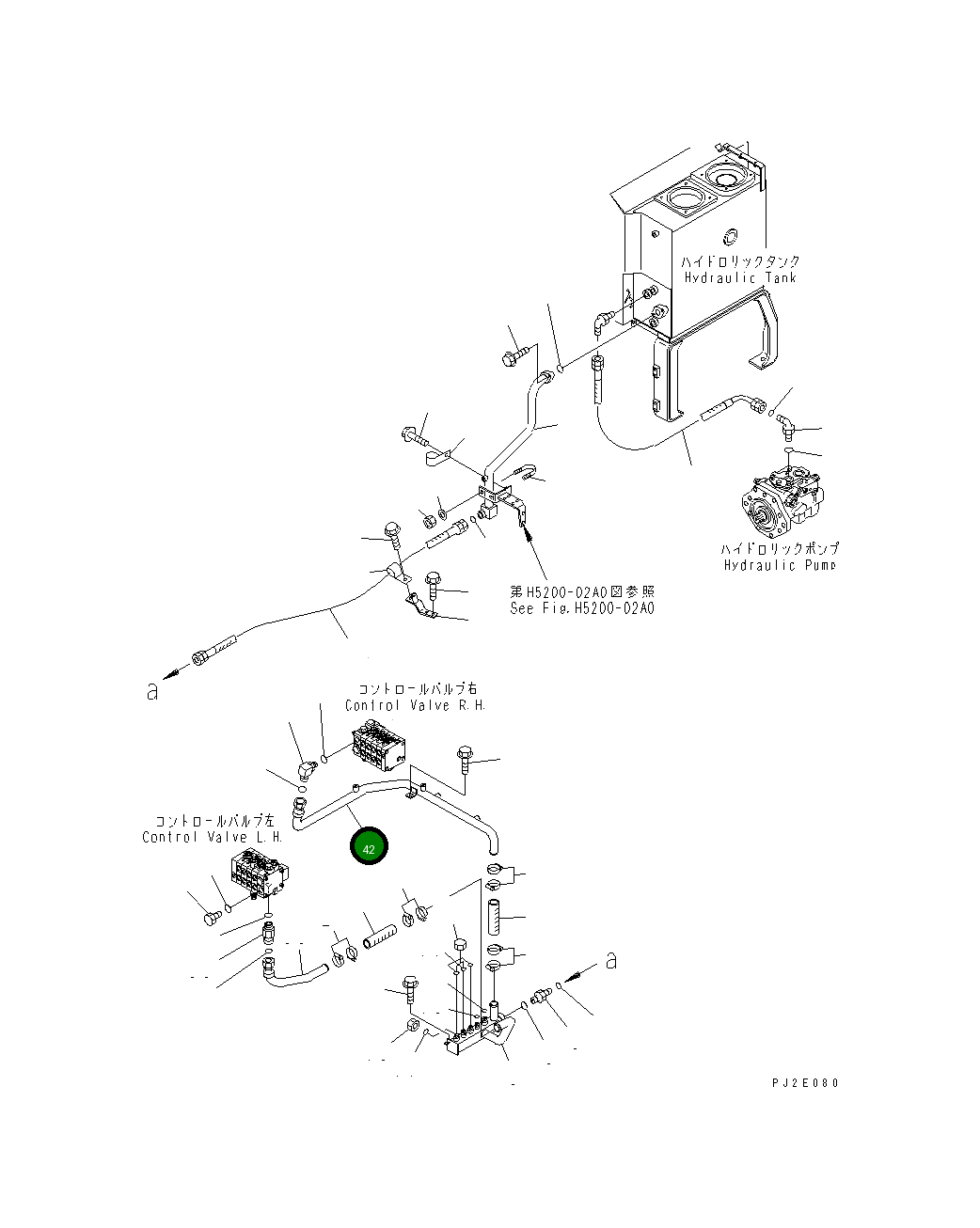 ハイドロリックタンク
Hydraulic Tank

ハイドロリックポンプ
Hydraulic Pump

第H5200-02A0図参照
See Fig.H5200-02A0

a

コントロールバルブ右
Control Valve R.H.

コントロールバルブ左
Control Valve L.H.

42

a

PJ2E080