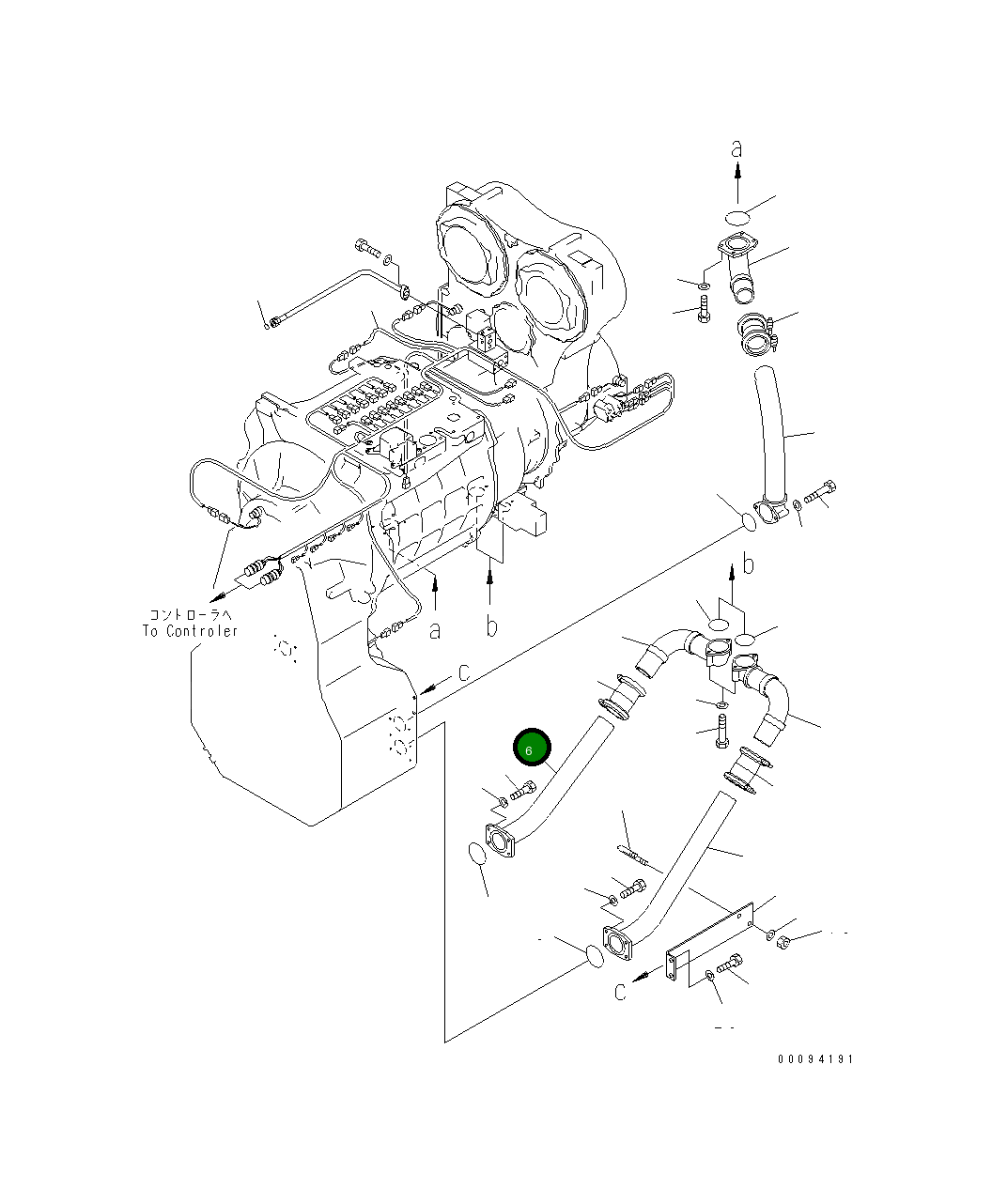 a

コントローラへ
To Controler

a

b

b

c

6

c

00094191