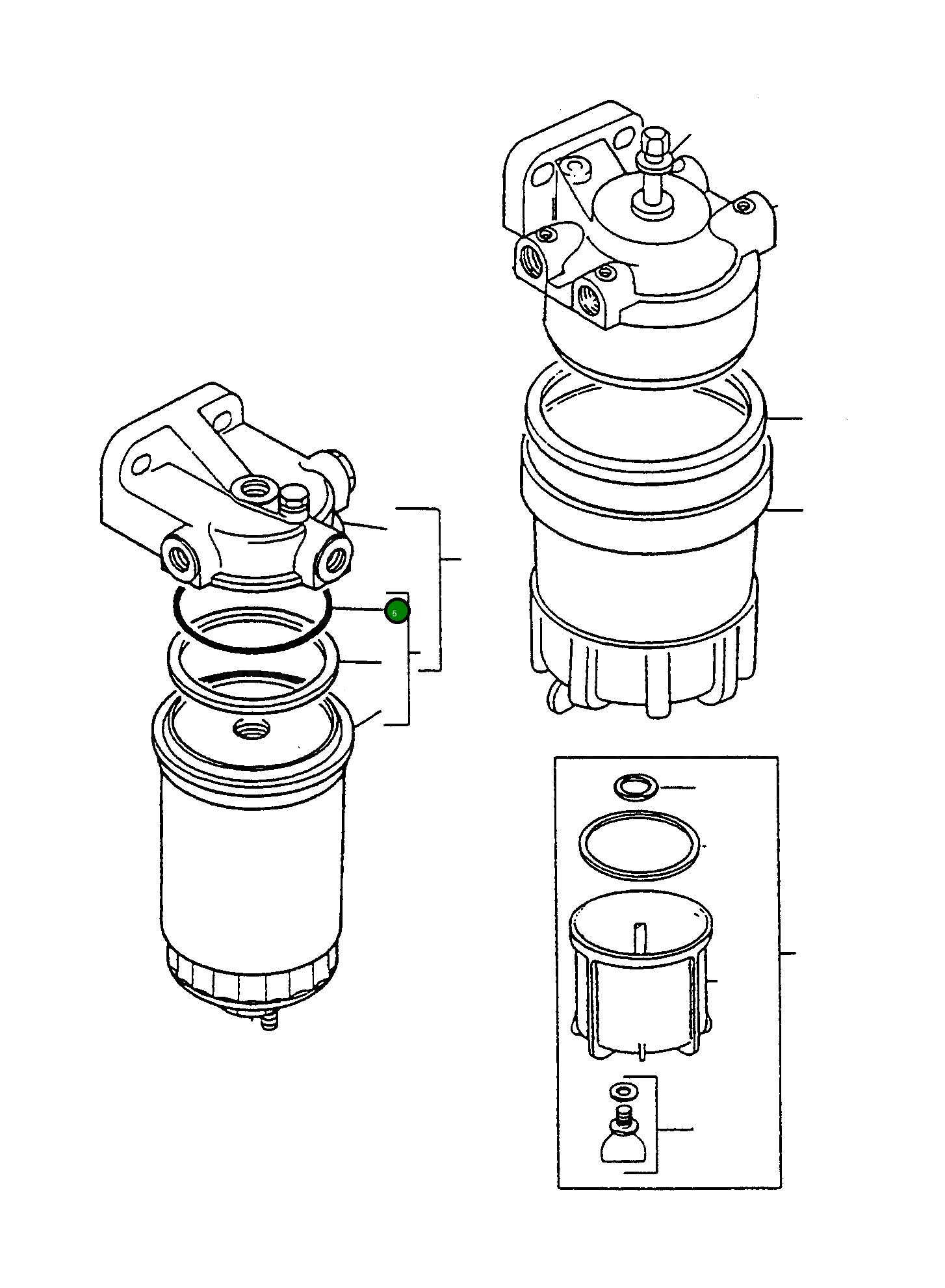 5