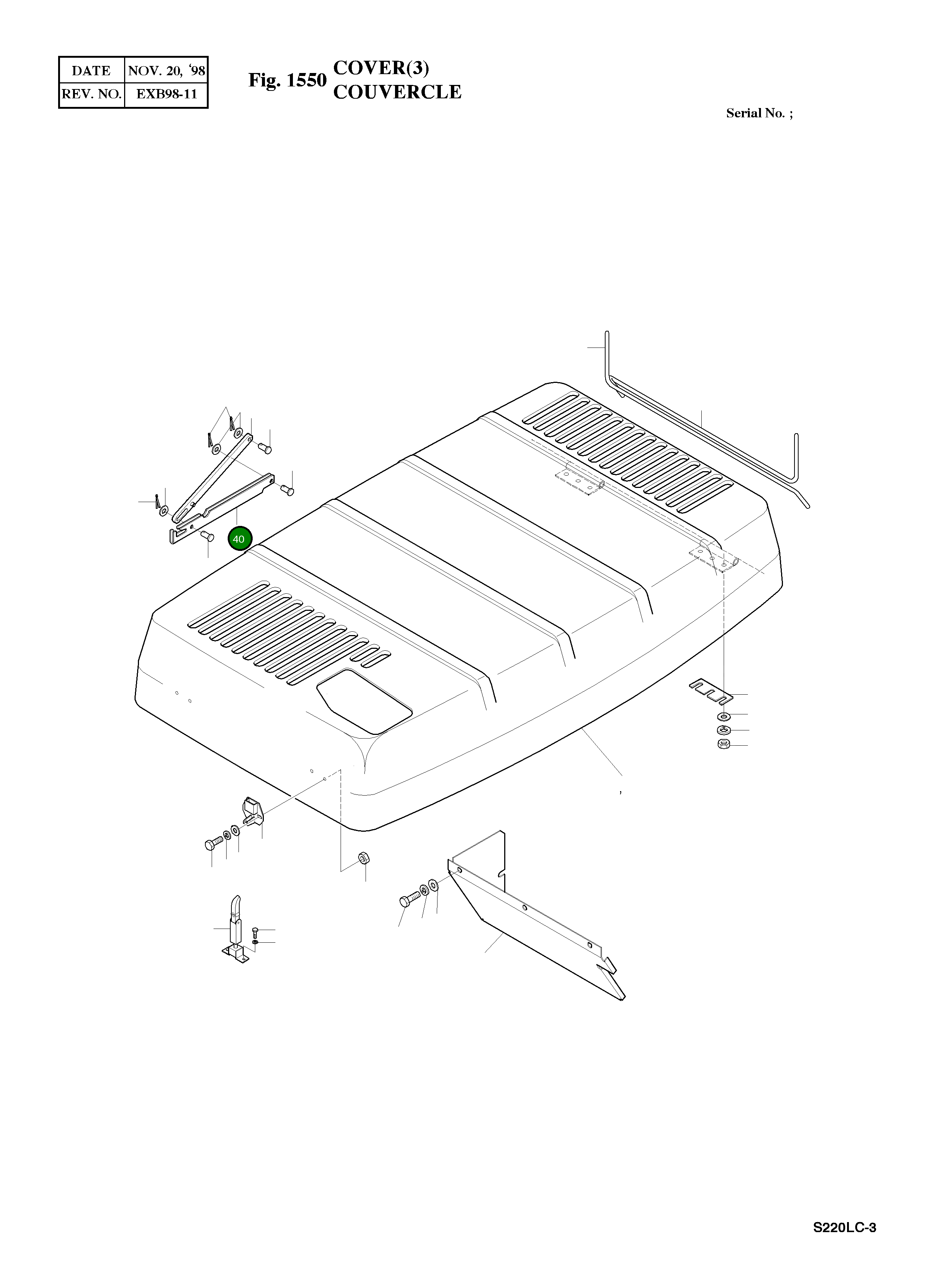 | DATE | NOV. 20, '98 |
|---|---|
| REV. NO. | EXB98-11 |

Fig. 1550 COVER(3)
COUVERCLE

Serial No. ;

40

S220LC-3