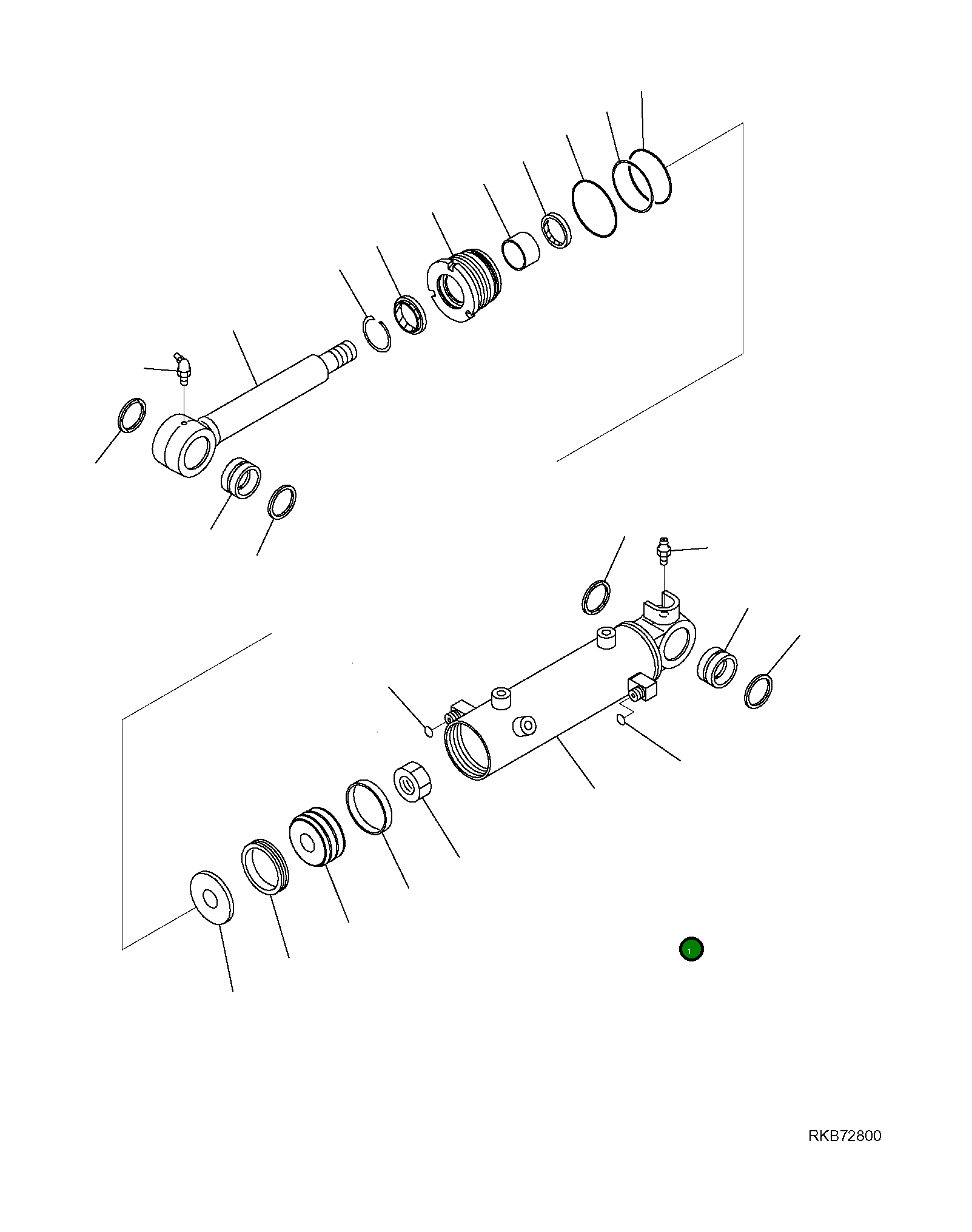 1

RKB72800