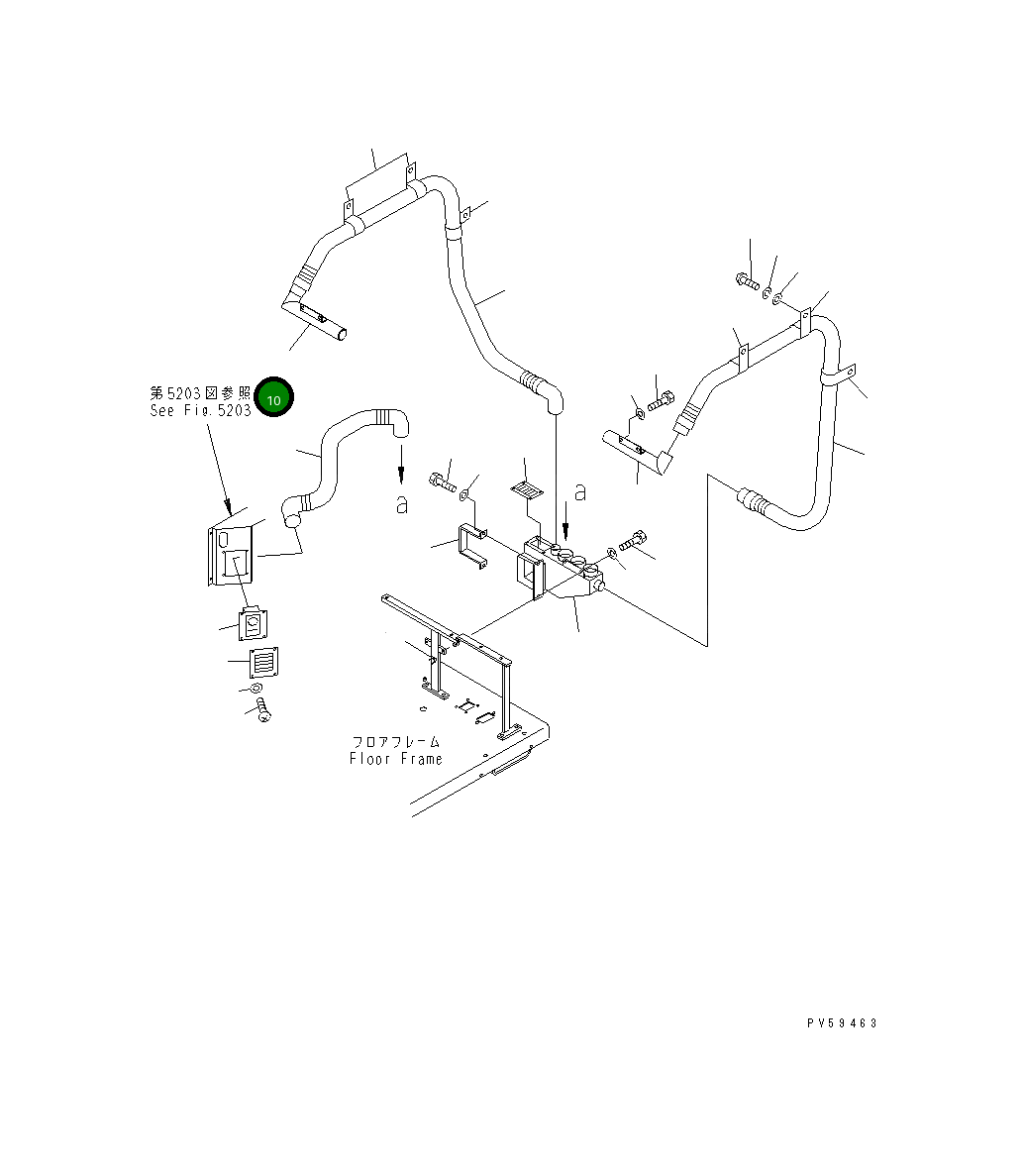 第5203図参照
See Fig.5203
10

a

a

フロアフレーム
Floor Frame

PV59463