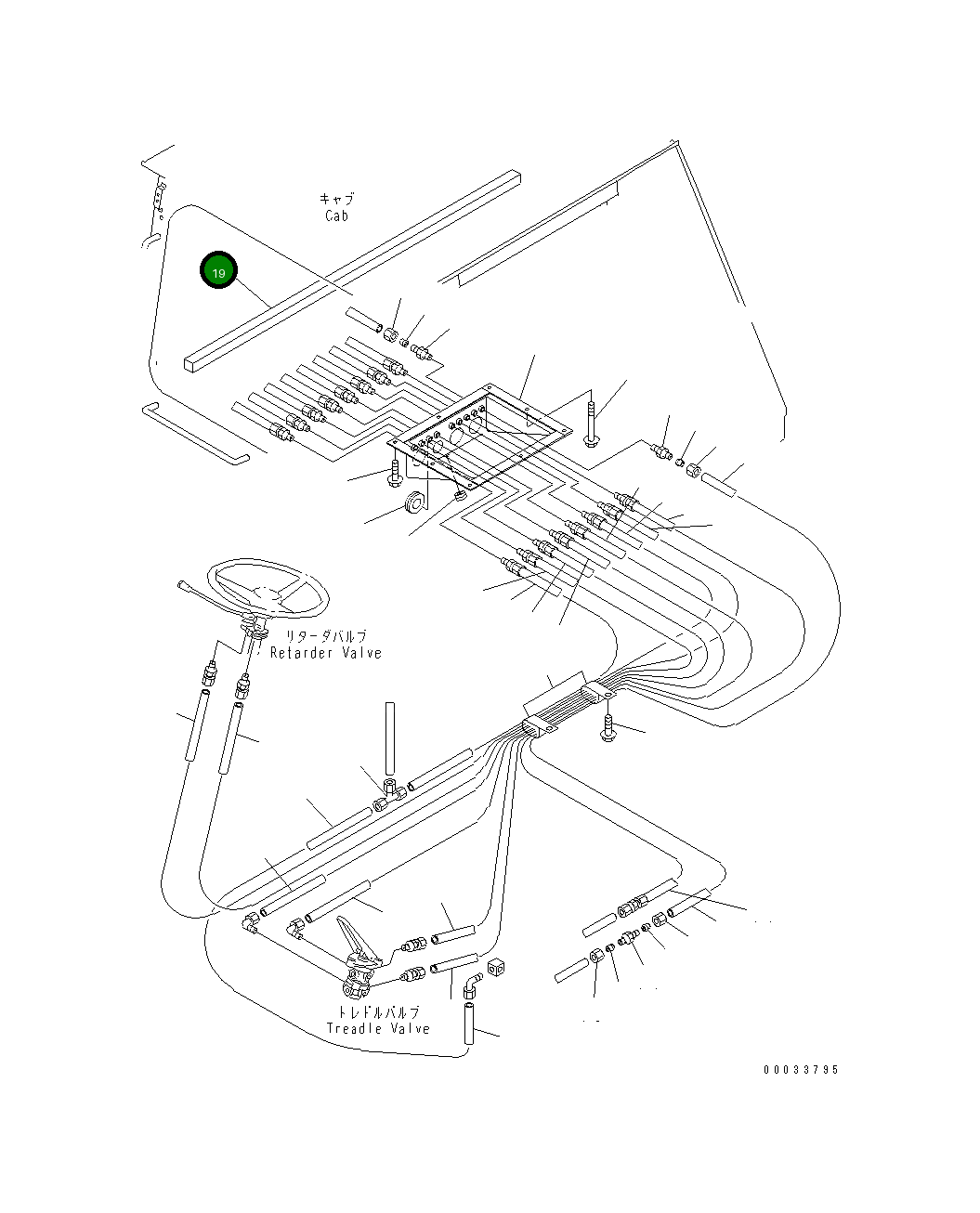 キャブ
Cab

19

リターダバルブ
Retarder Valve

トレドルバルブ
Treadle Valve

00033795