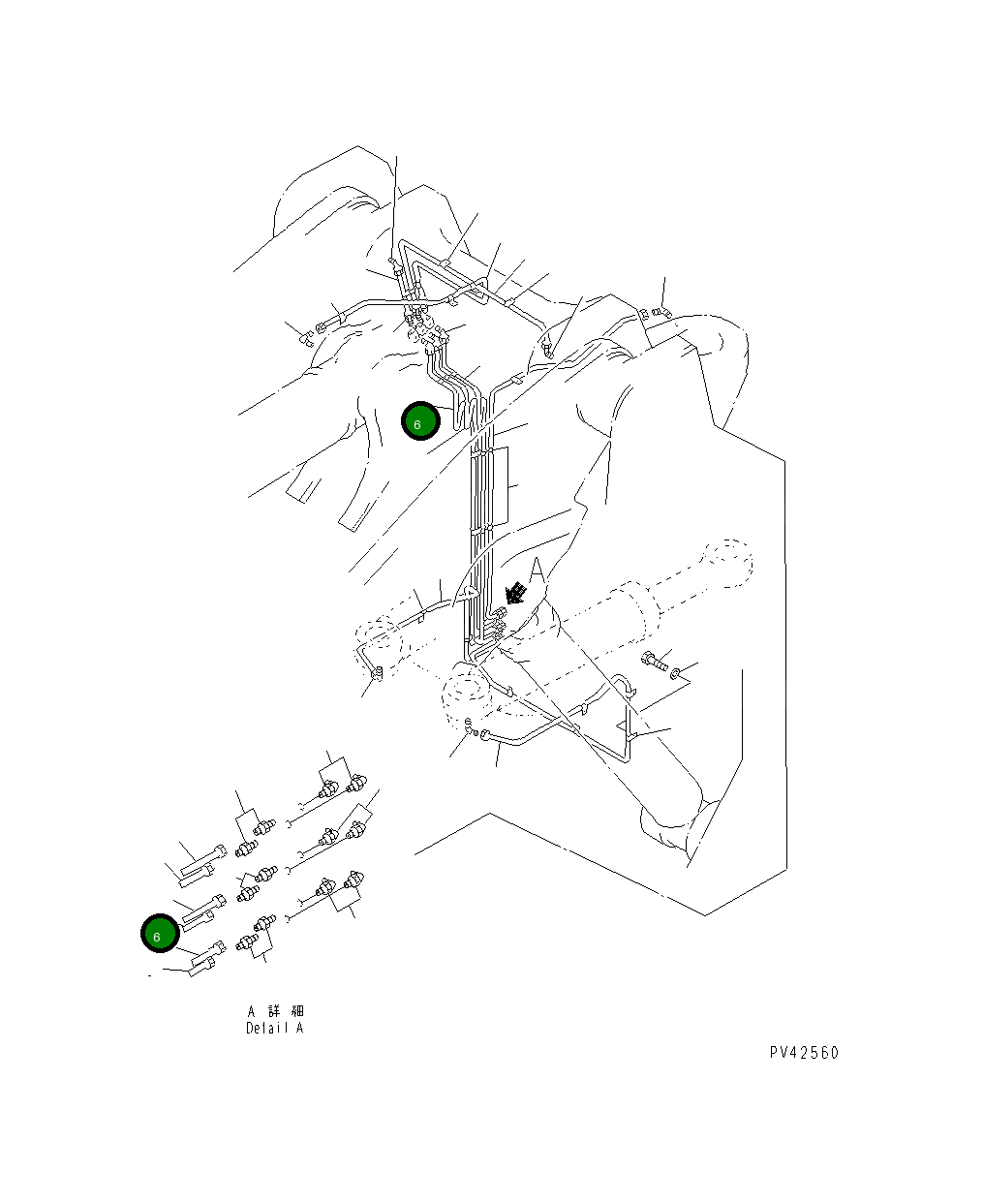 6

A

6

A 詳 細
Detail A

PV42560