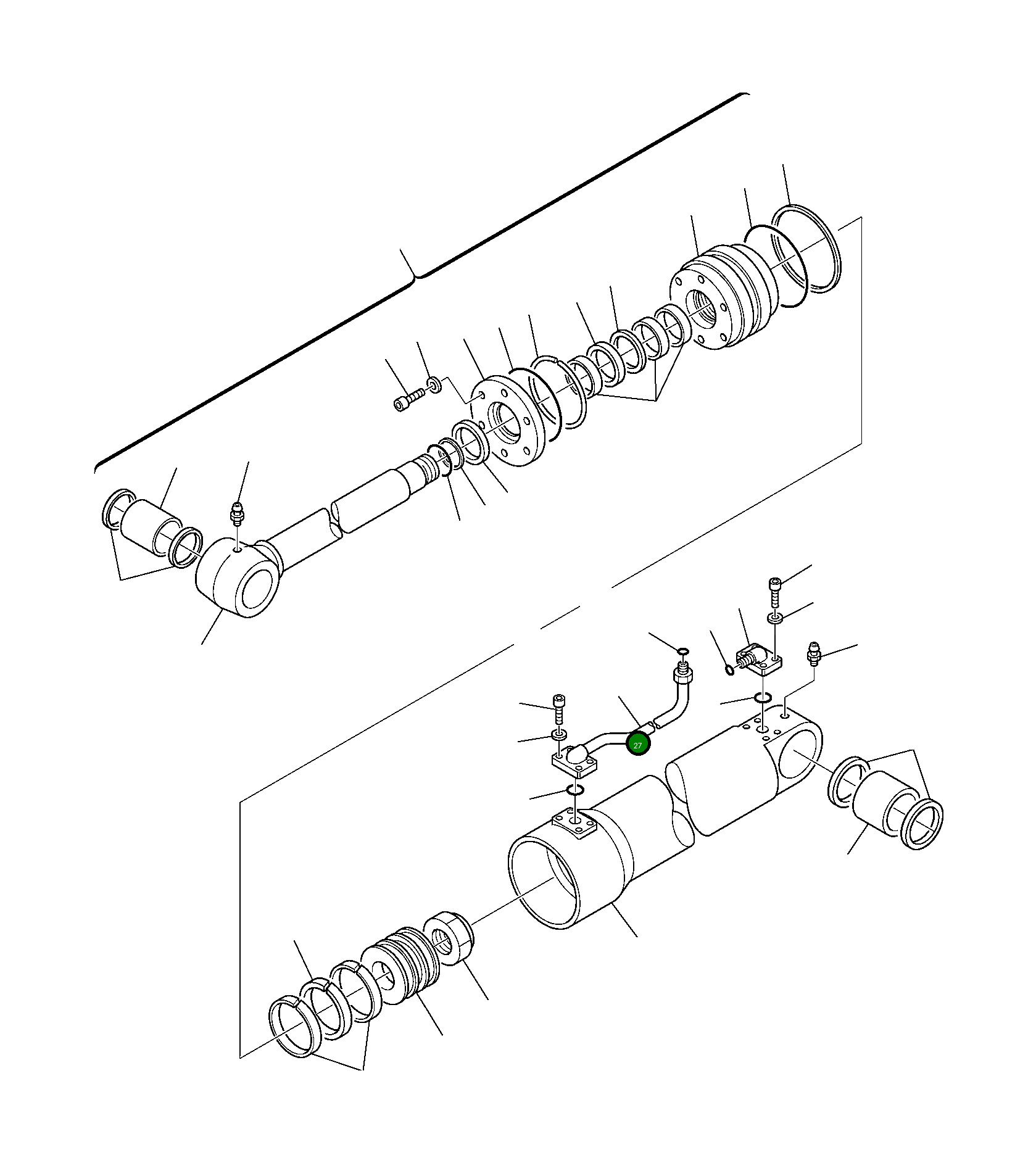 27