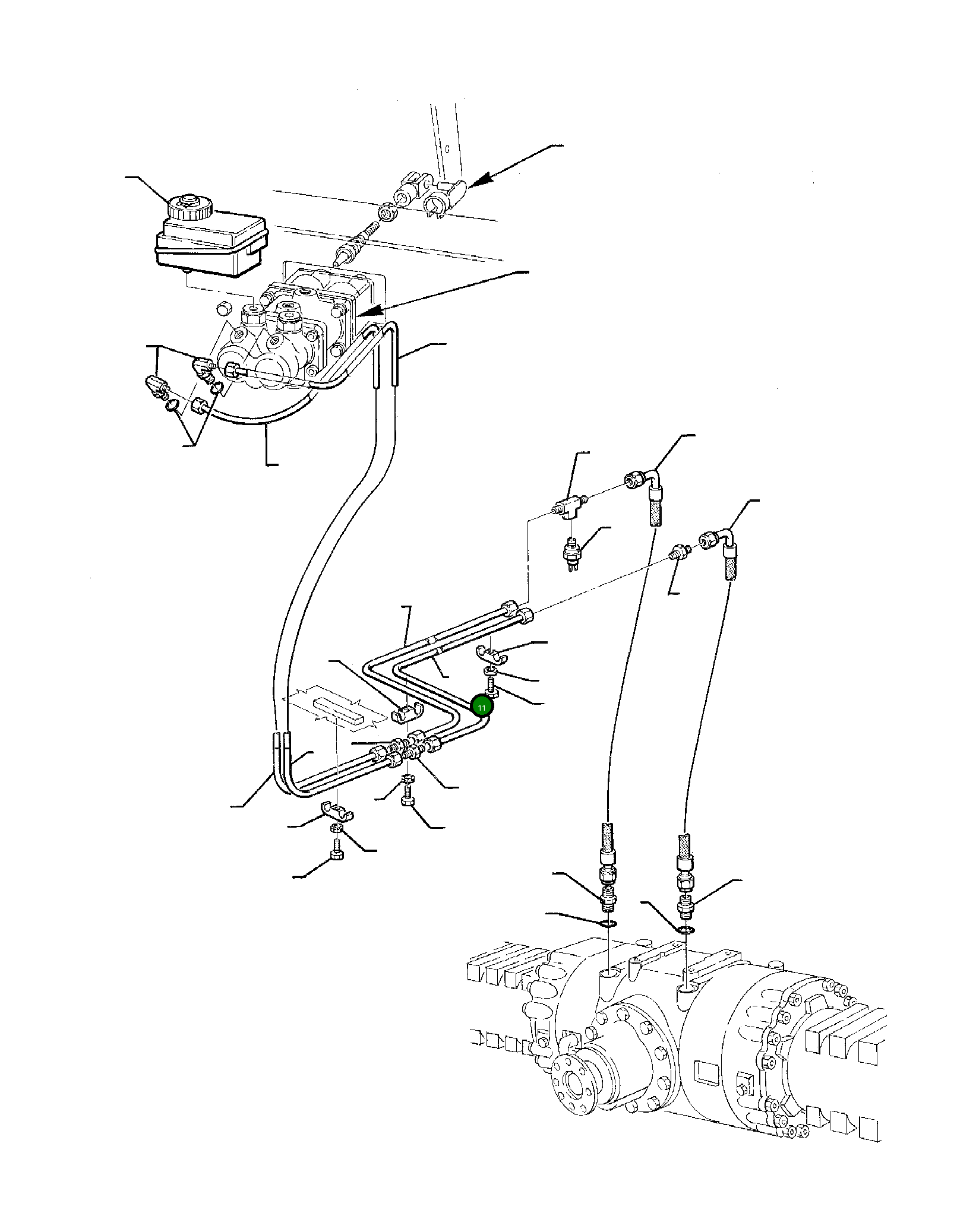 11