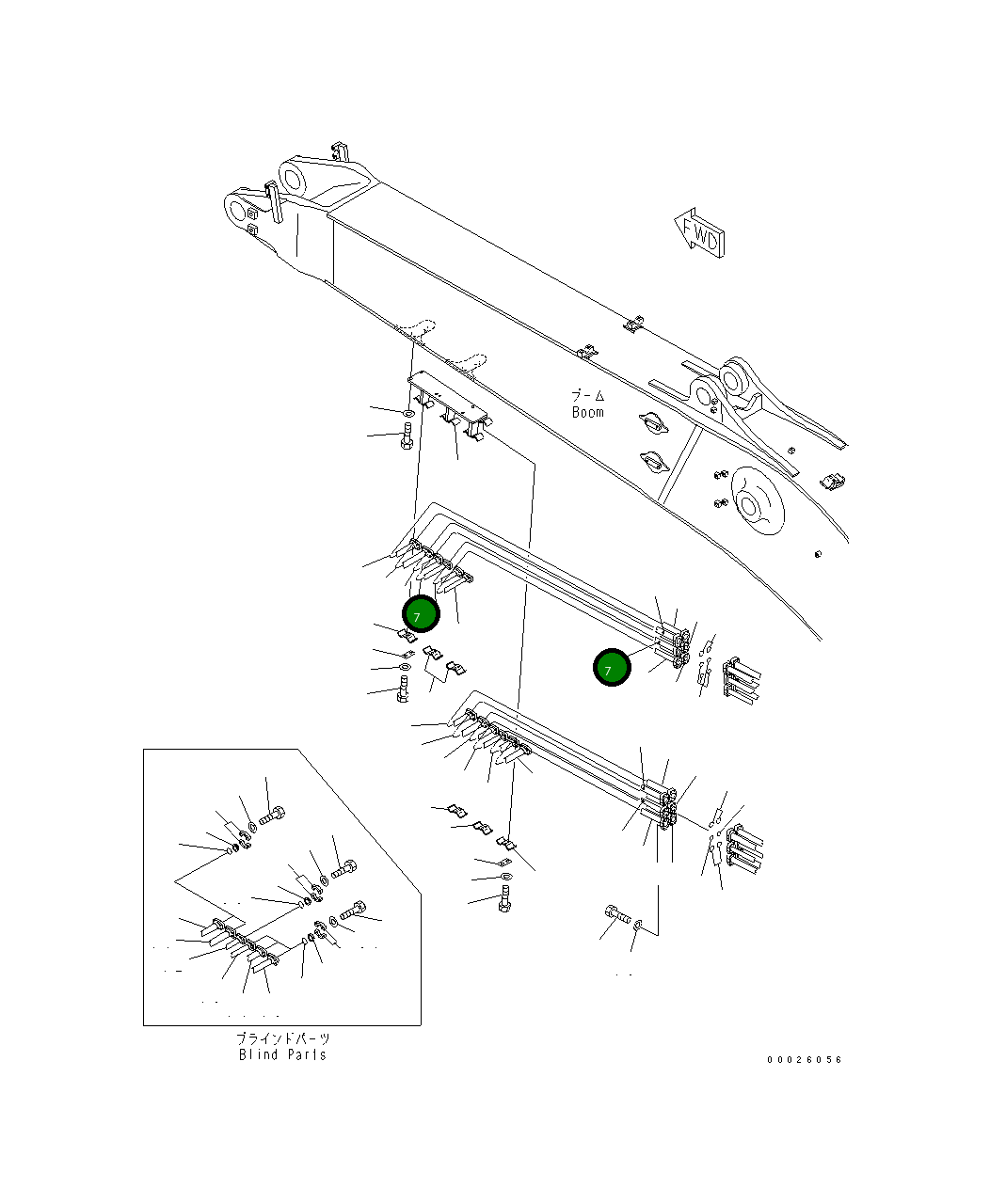 FWD

ブーム
Boom

7

7

ブラインドパーツ
Blind Parts

00026056