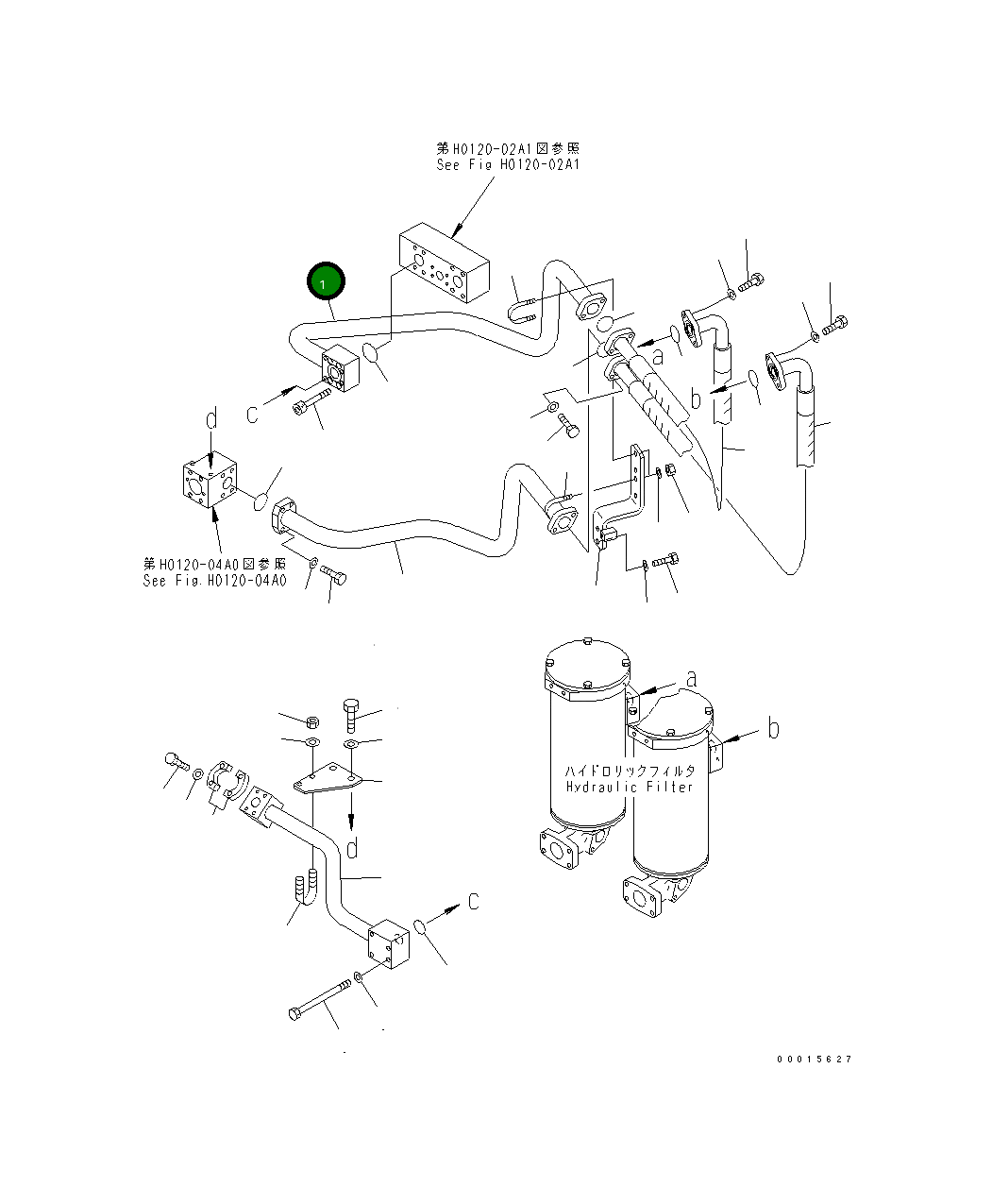 第H0120-02A1図参照
See Fig H0120-02A1

1

a

b

c

d

第H0120-04A0図参照
See Fig.H0120-04A0

a

b

ハイドロリックフィルタ
Hydraulic Filter

d

c

00015627