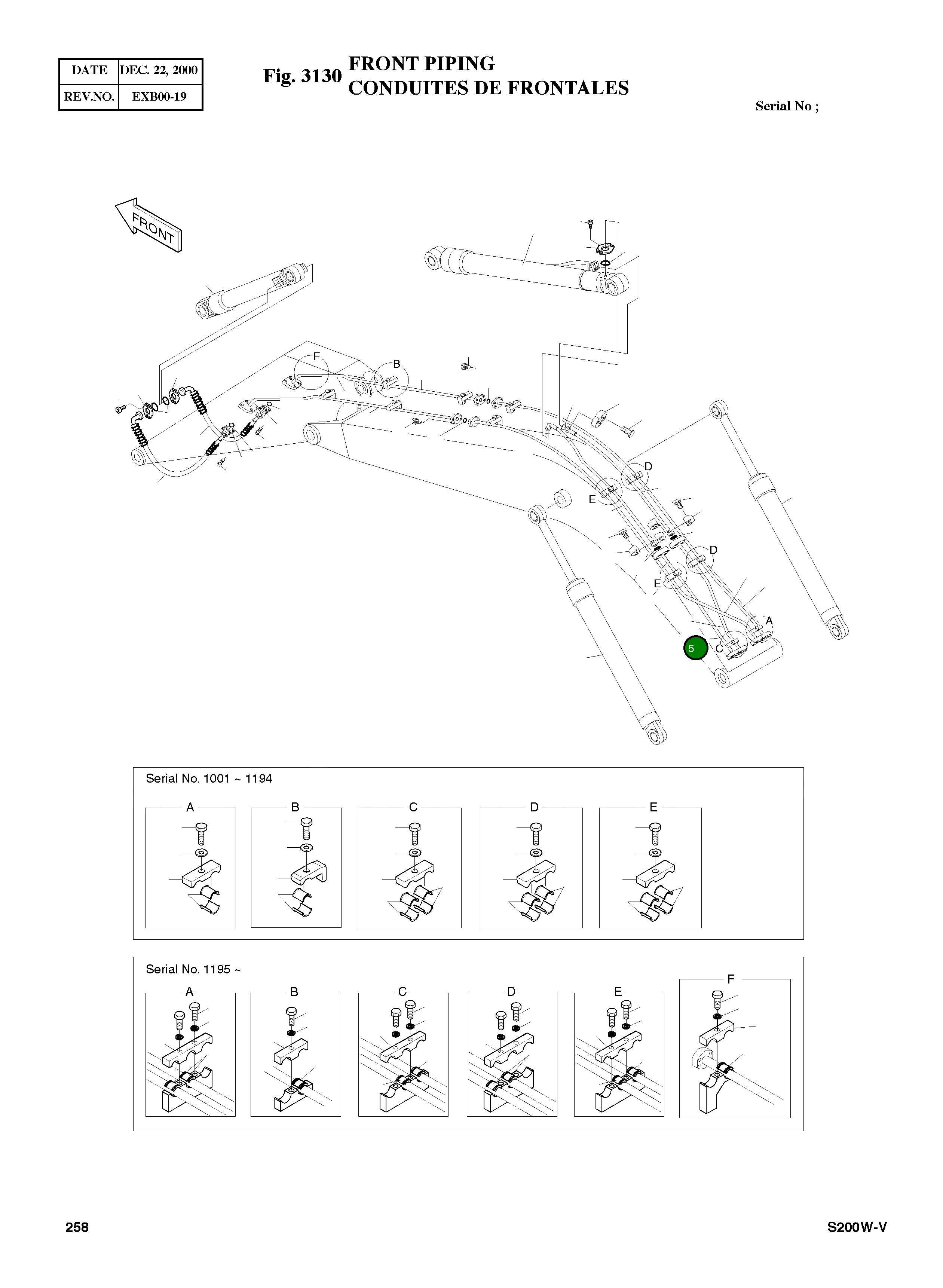 | DATE | DEC. 22, 2000 |
|---|---|
| REV.NO. | EXB00-19 |

Fig. 3130 FRONT PIPING
CONDUITES DE FRONTALES

Serial No ;

FRONT

F

B

D

E

D

E

A

5

C

Serial No. 1001 ~ 1194

A

B

C

D

E

Serial No. 1195 ~

A

B

C

D

E

F

258

S200W-V