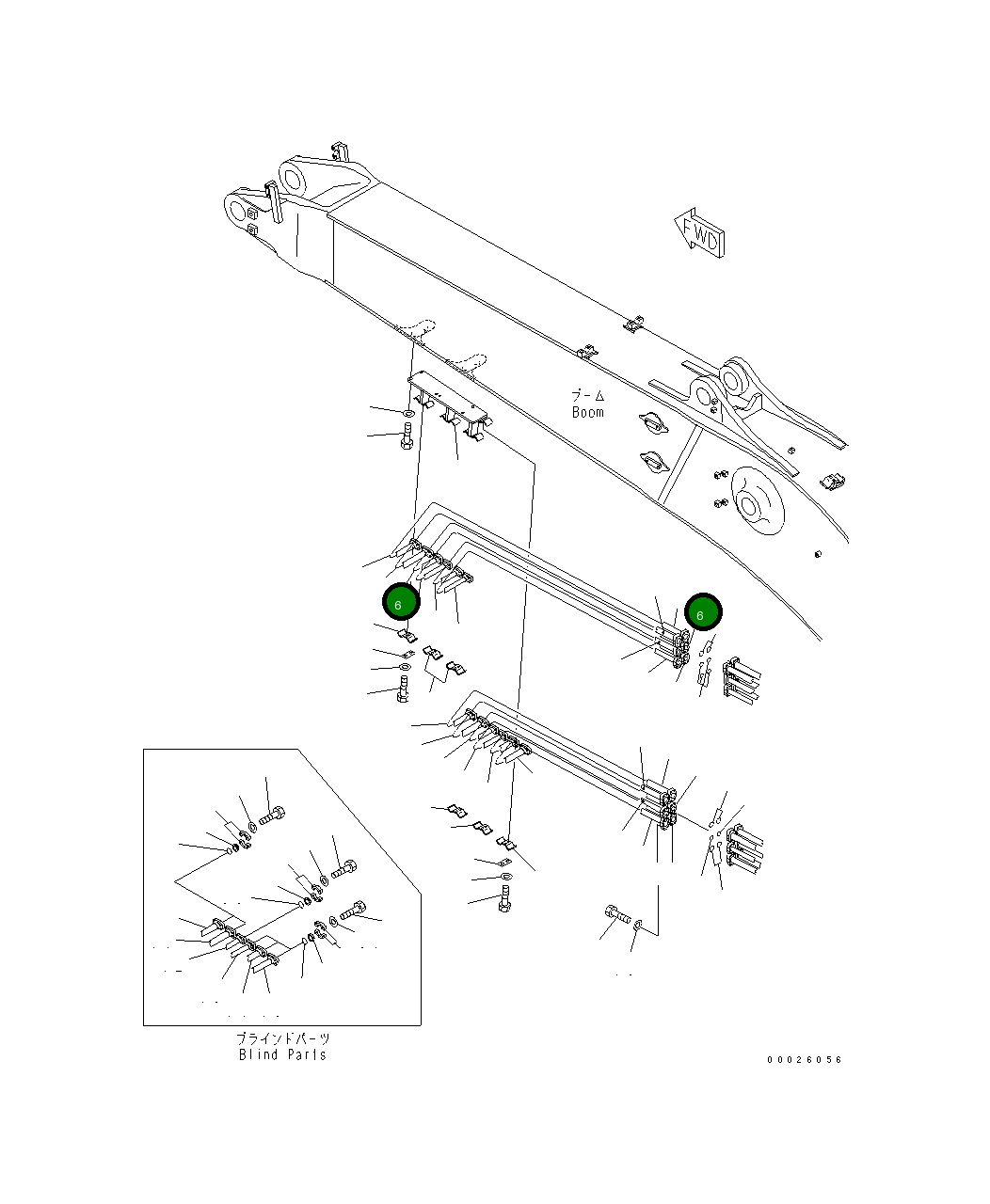 FWD

ブーム
Boom

6

6

ブラインドパーツ
Blind Parts

00026056