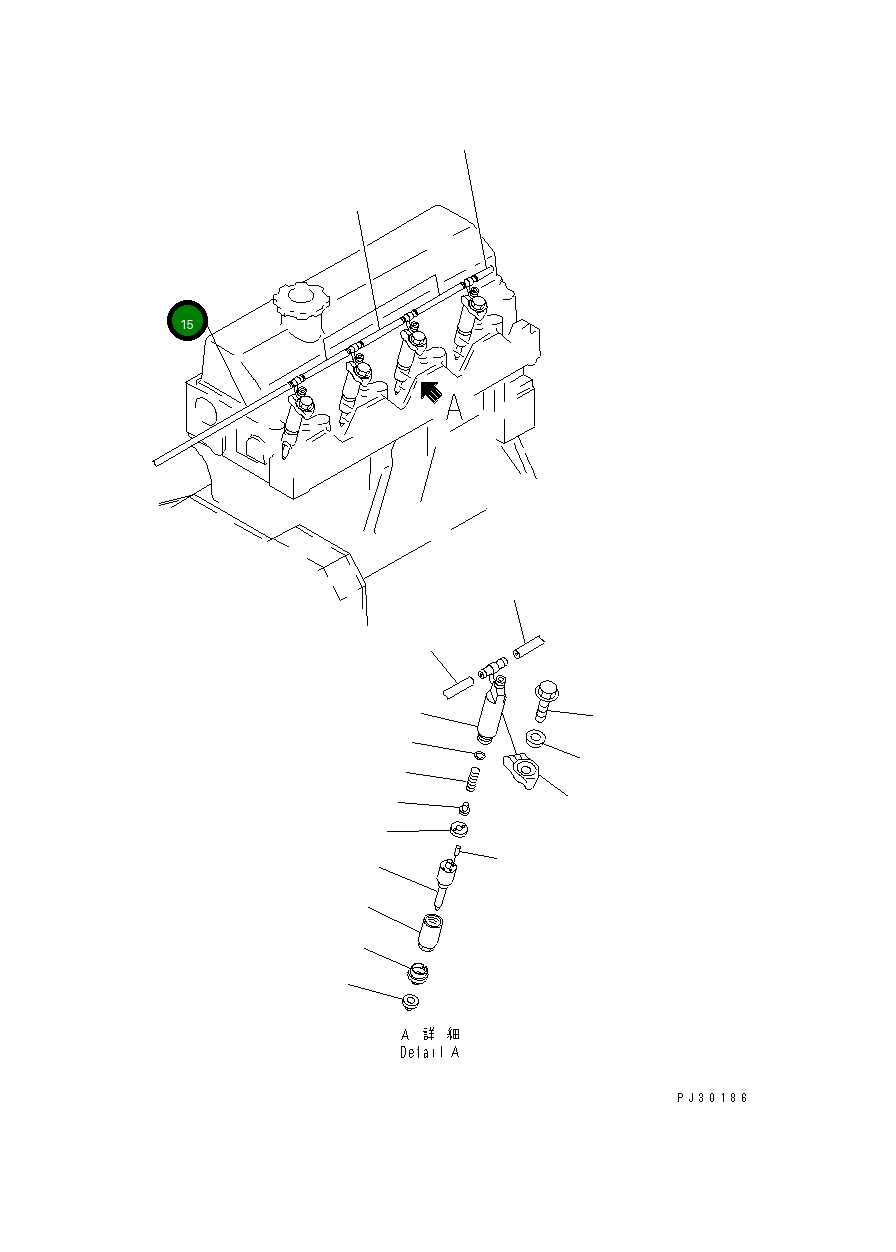 15

A

A 詳 細
Detail A

PJ30186