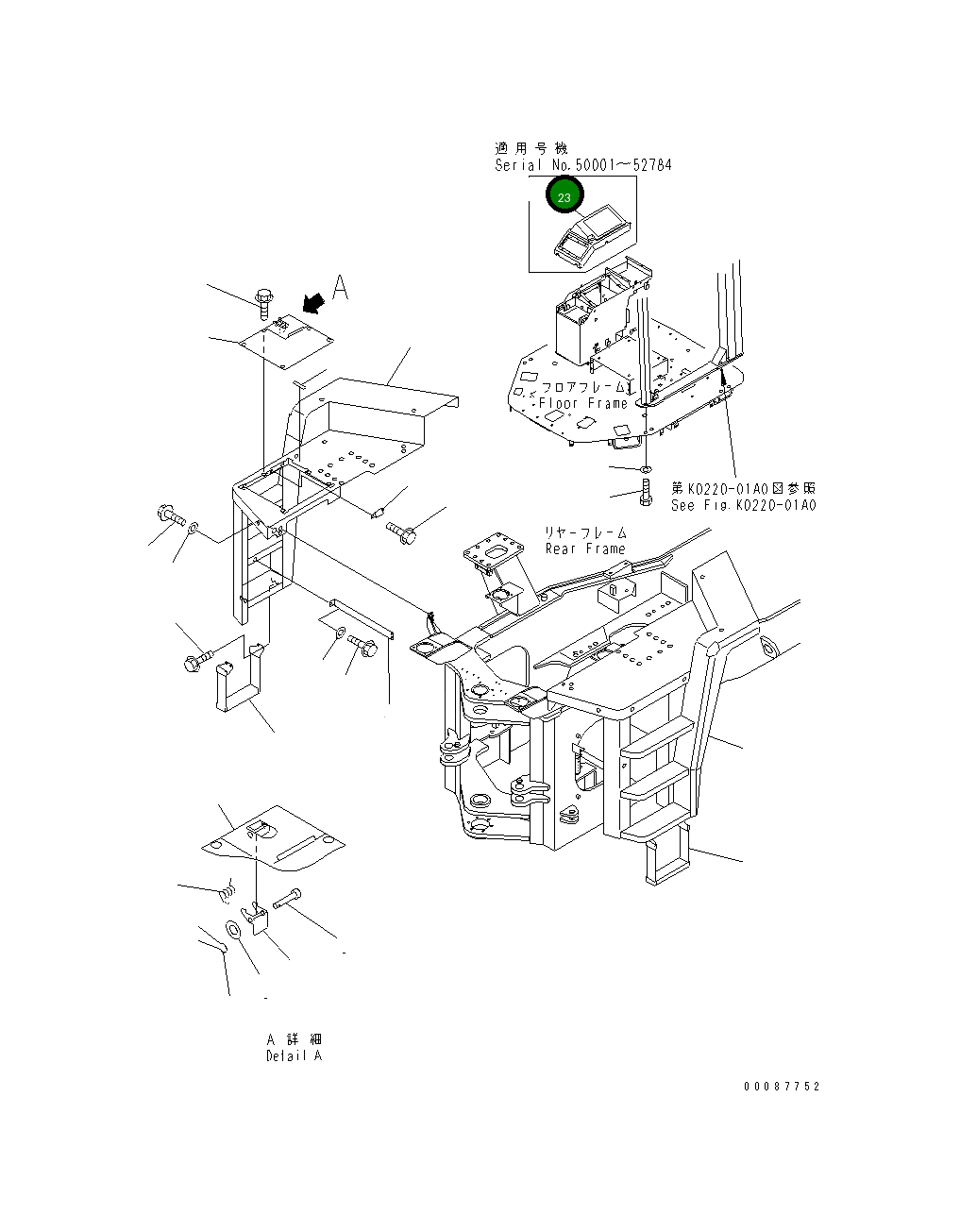 適用号機
Serial No.50001～52784

23

A

フロアフレーム
Floor Frame

第K0220-01A0図参照
See Fig.K0220-01A0

リヤーフレーム
Rear Frame

A 詳細
Detail A

00087752