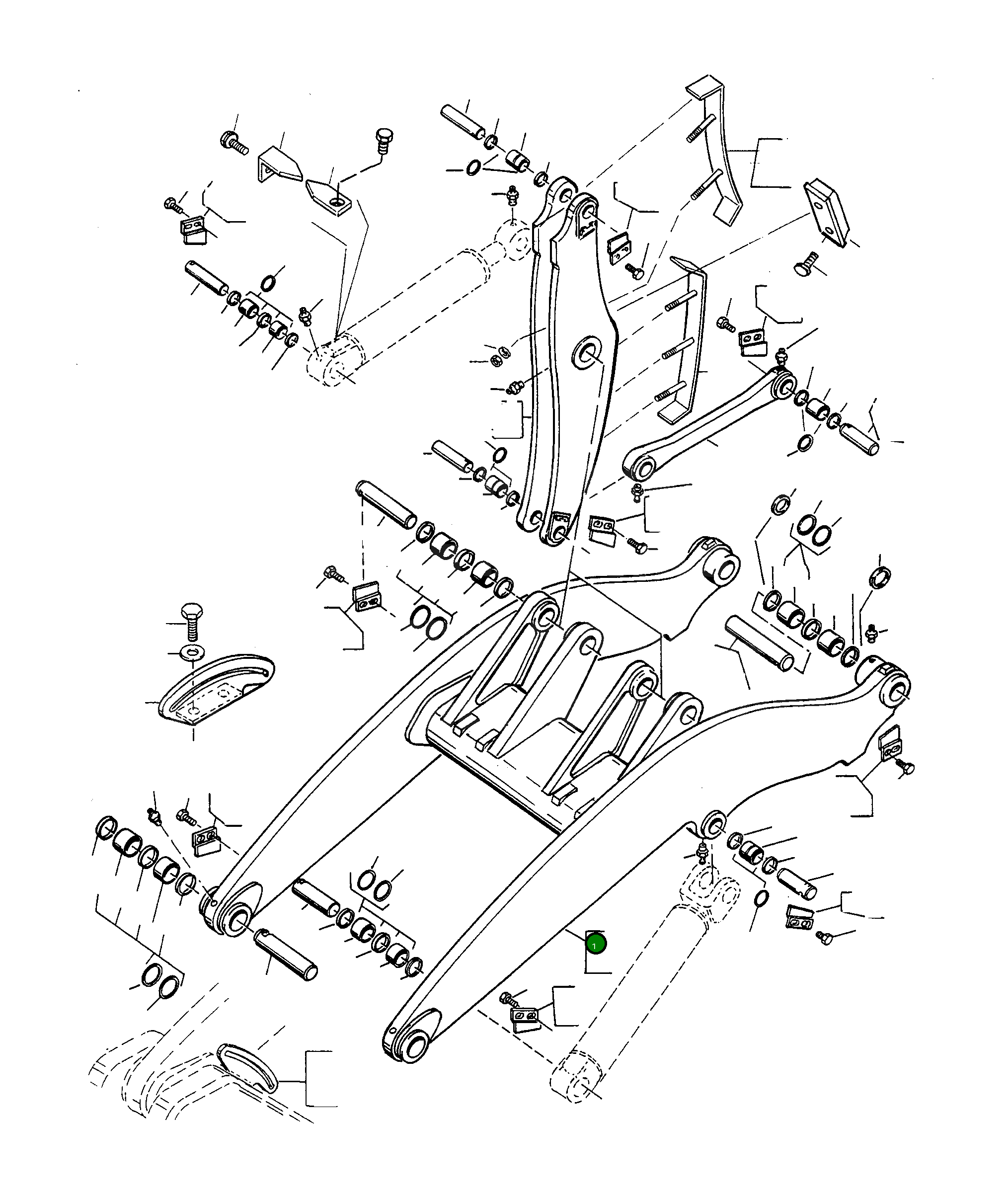 1