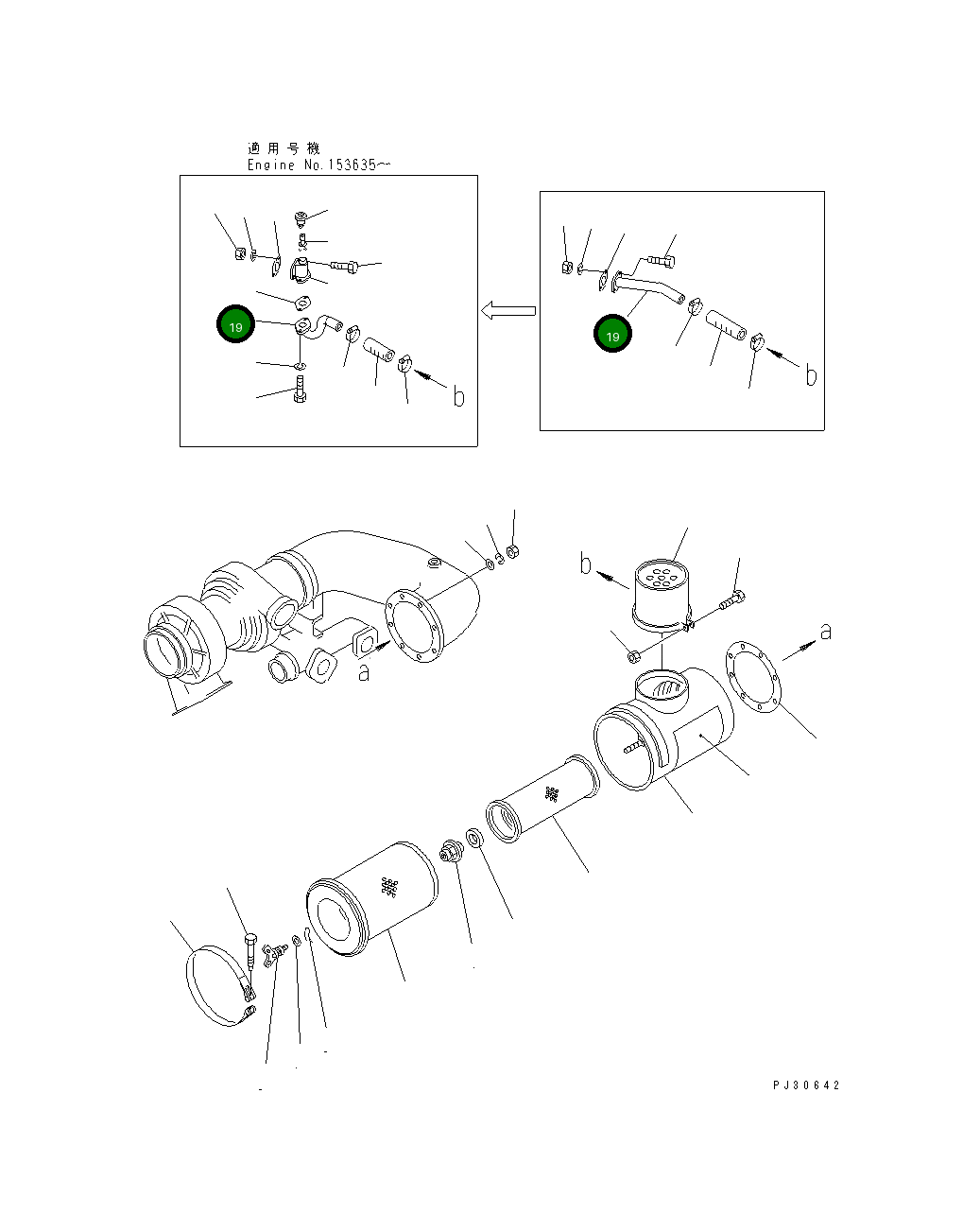 適用号機
Engine No.153635~

19

b

19

b

b

a

a

PJ30642