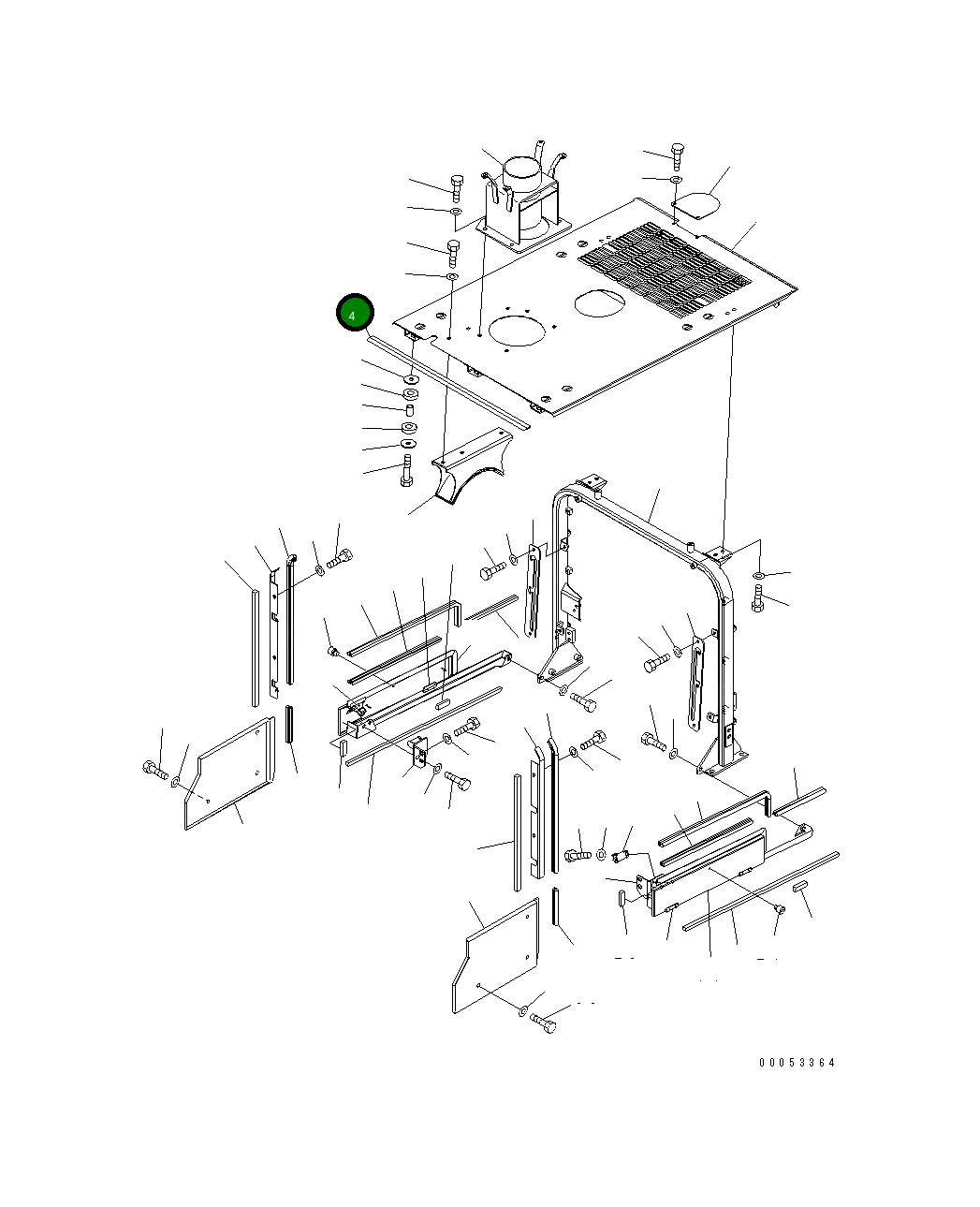 4

00053364