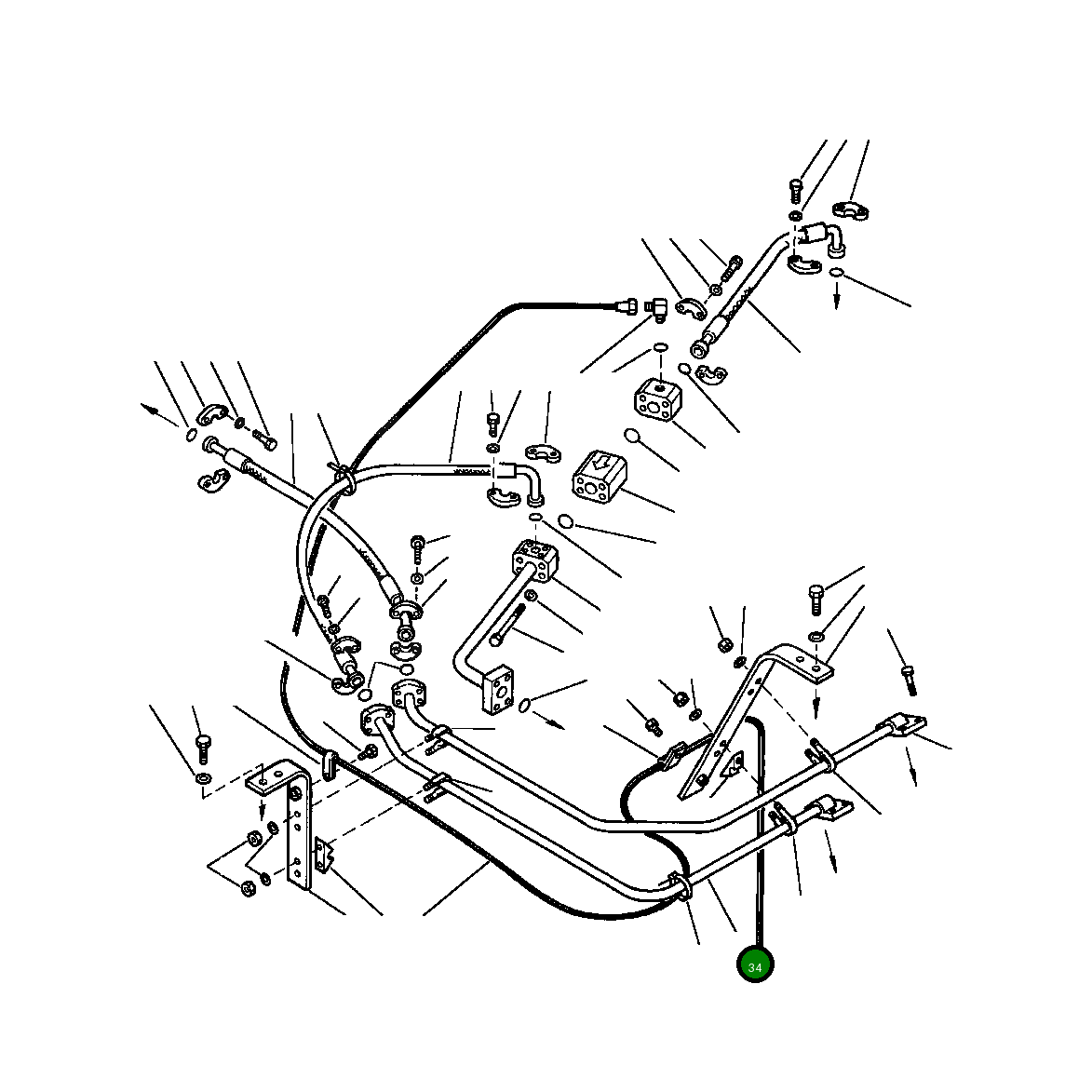 34