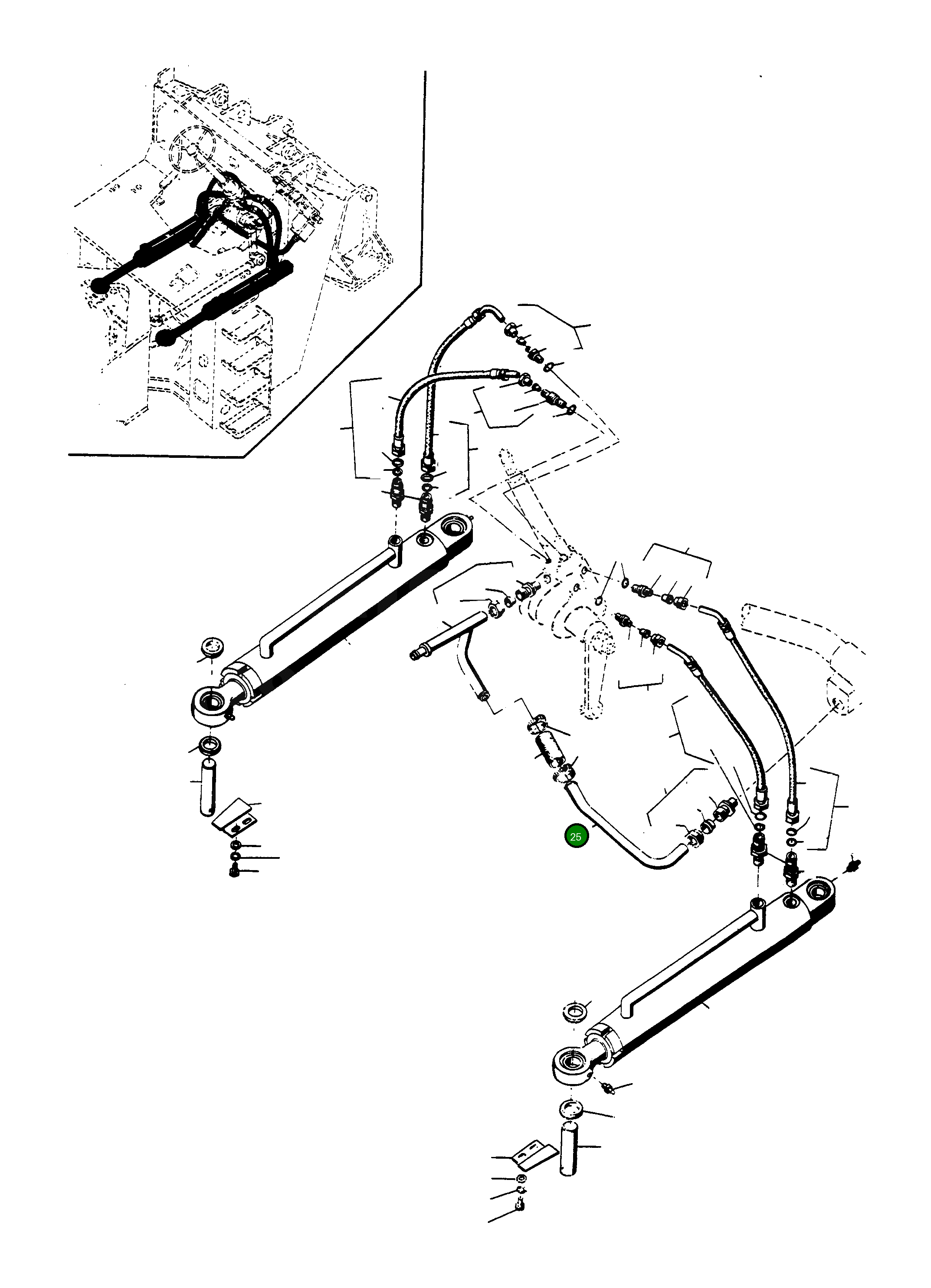 25