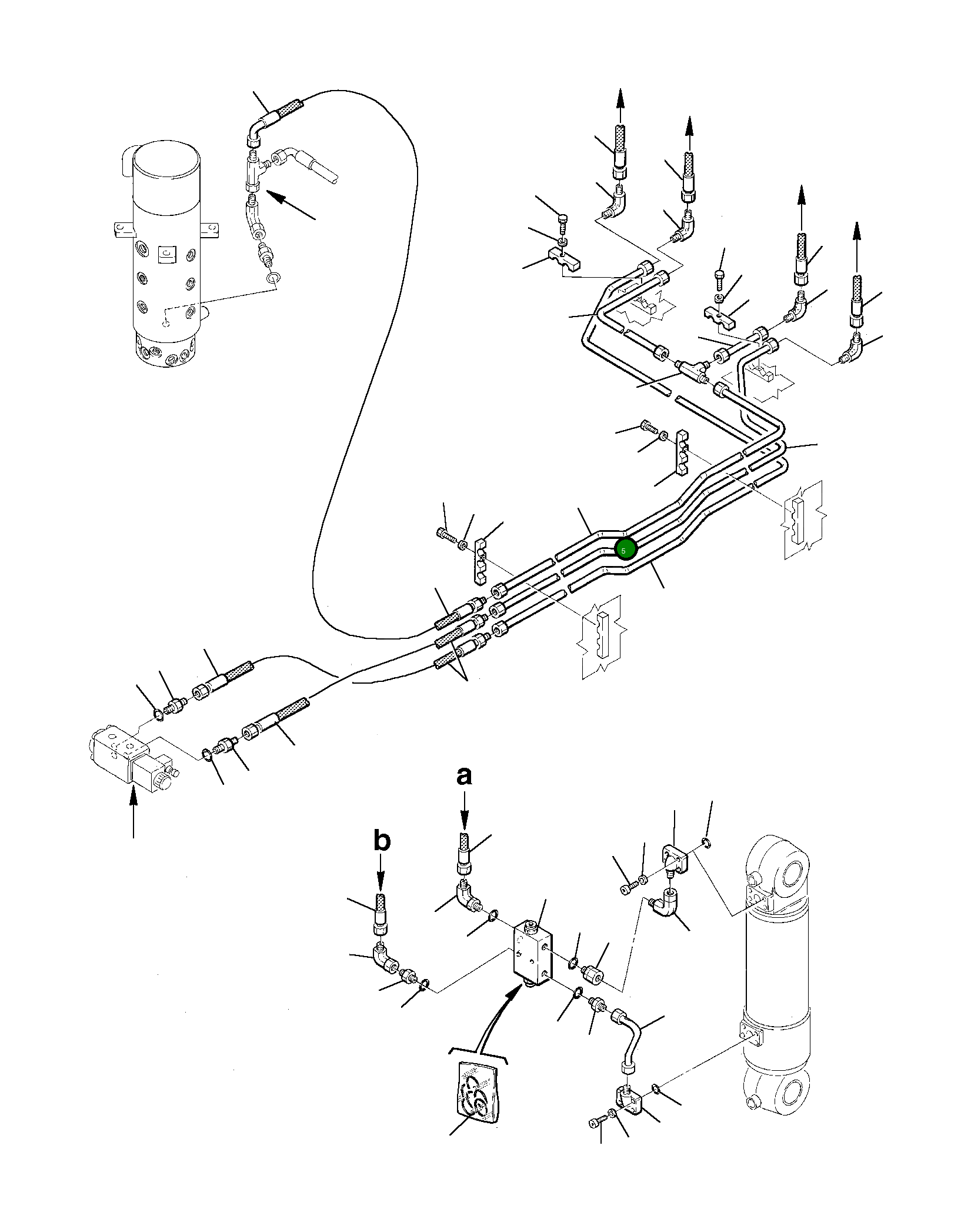 5

a

b