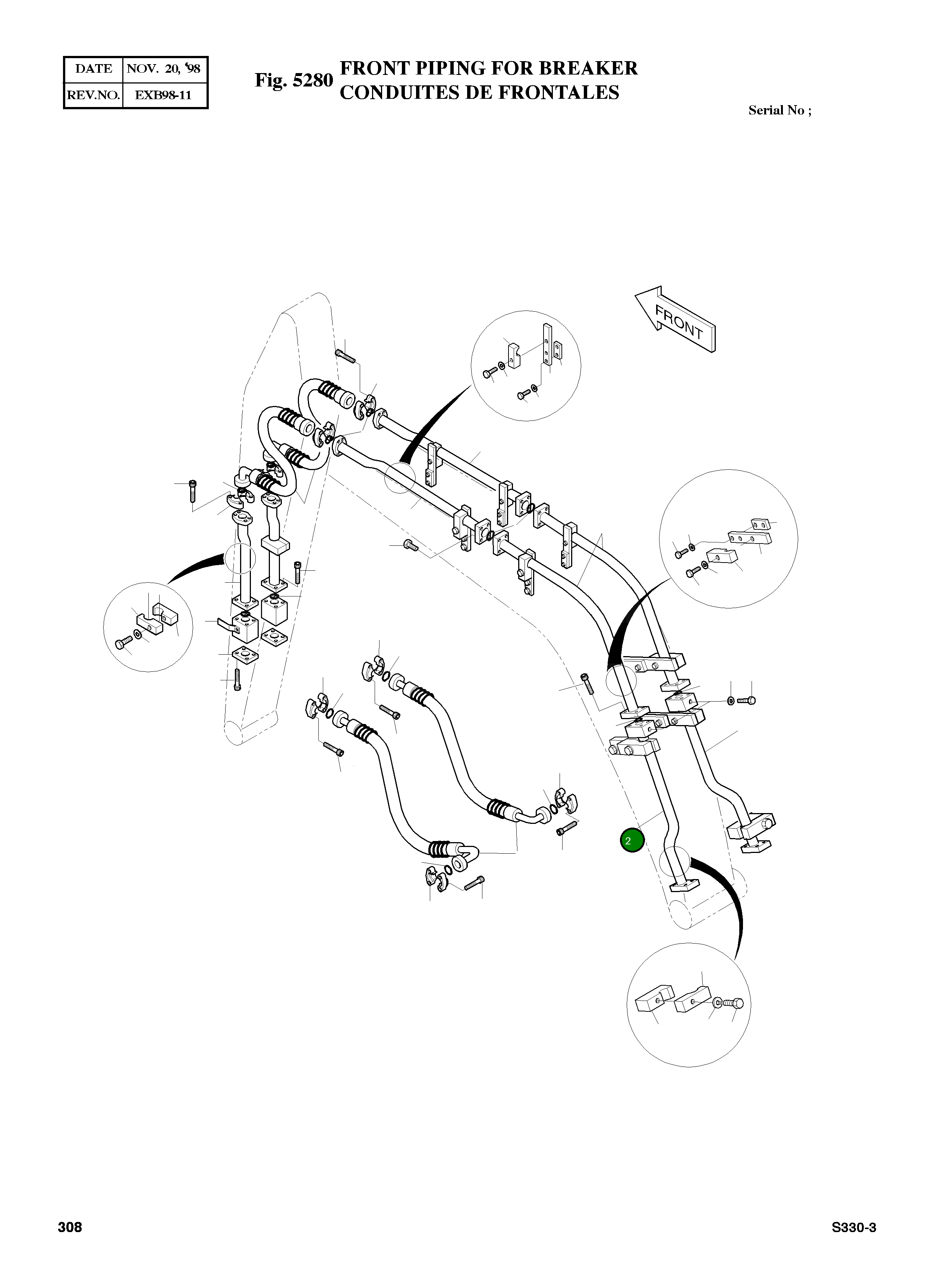 | DATE | NOV. 20, '98 |
|---|---|
| REV.NO. | EXB98-11 |

Fig. 5280 FRONT PIPING FOR BREAKER
CONDUITES DE FRONTALES

Serial No ;

FRONT

2

308

S330-3