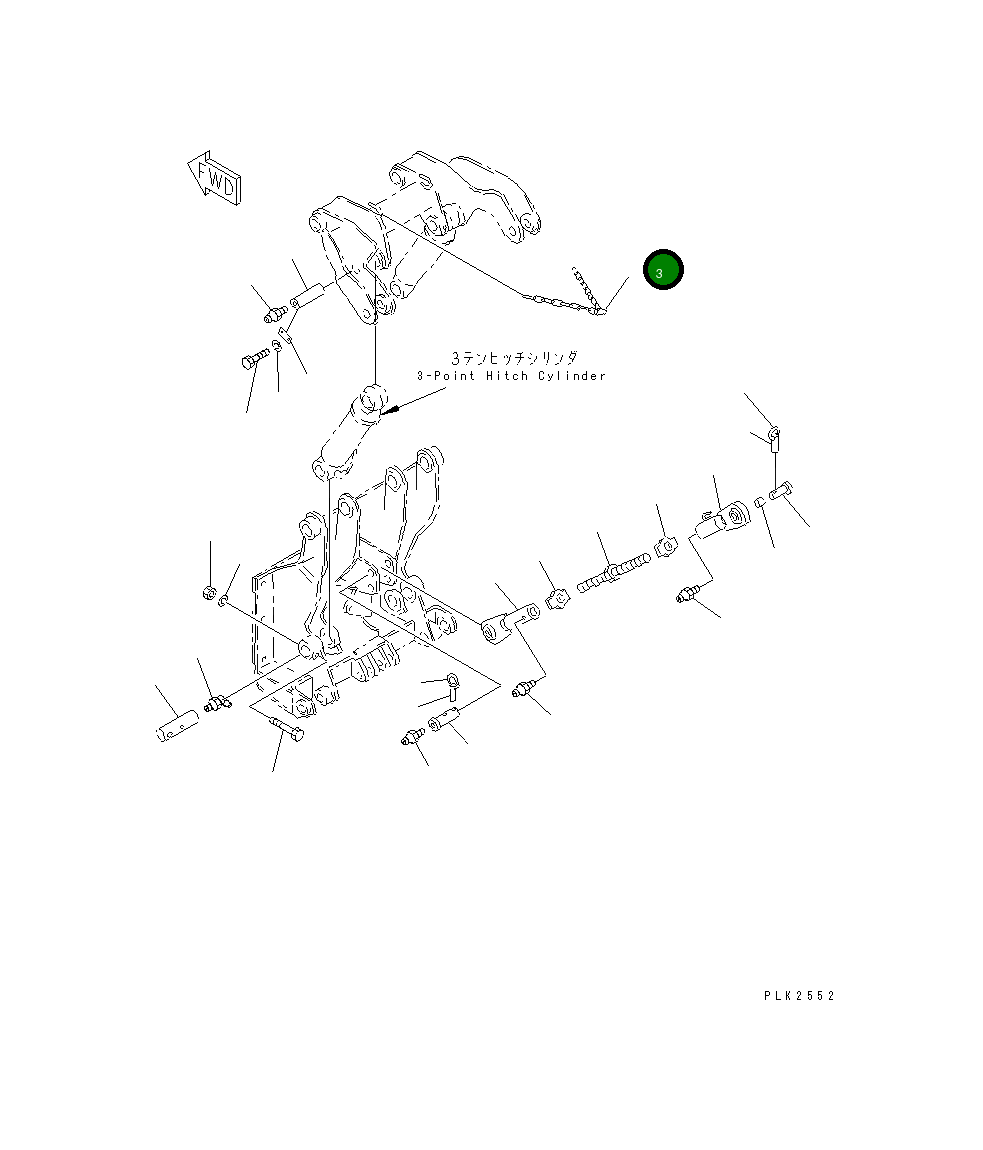 FWD

3

3テンヒッチシリンダ
3-Point Hitch Cylinder

PLK2552