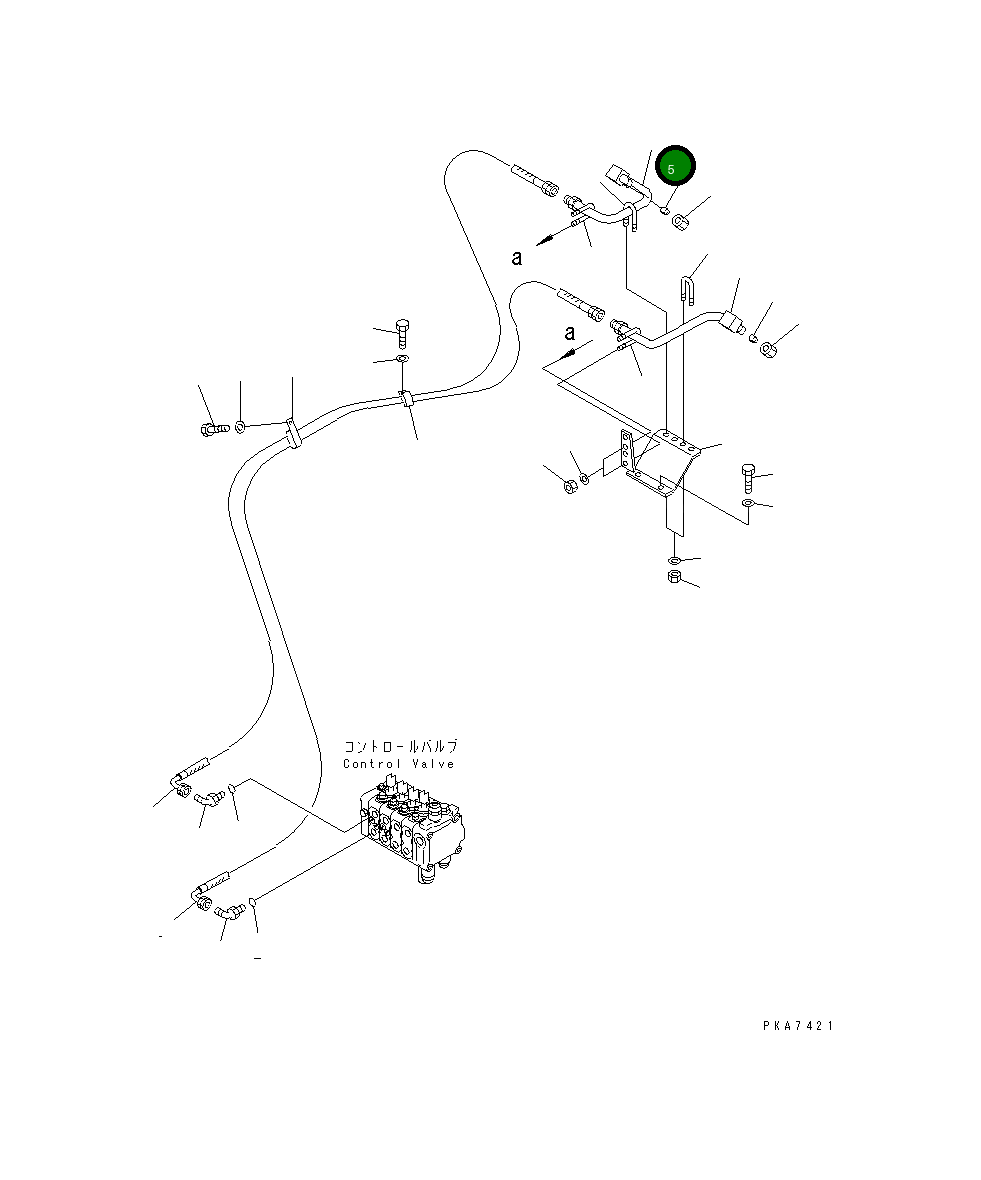 5

a

a

コントロールバルブ
Control Valve

PKA7421