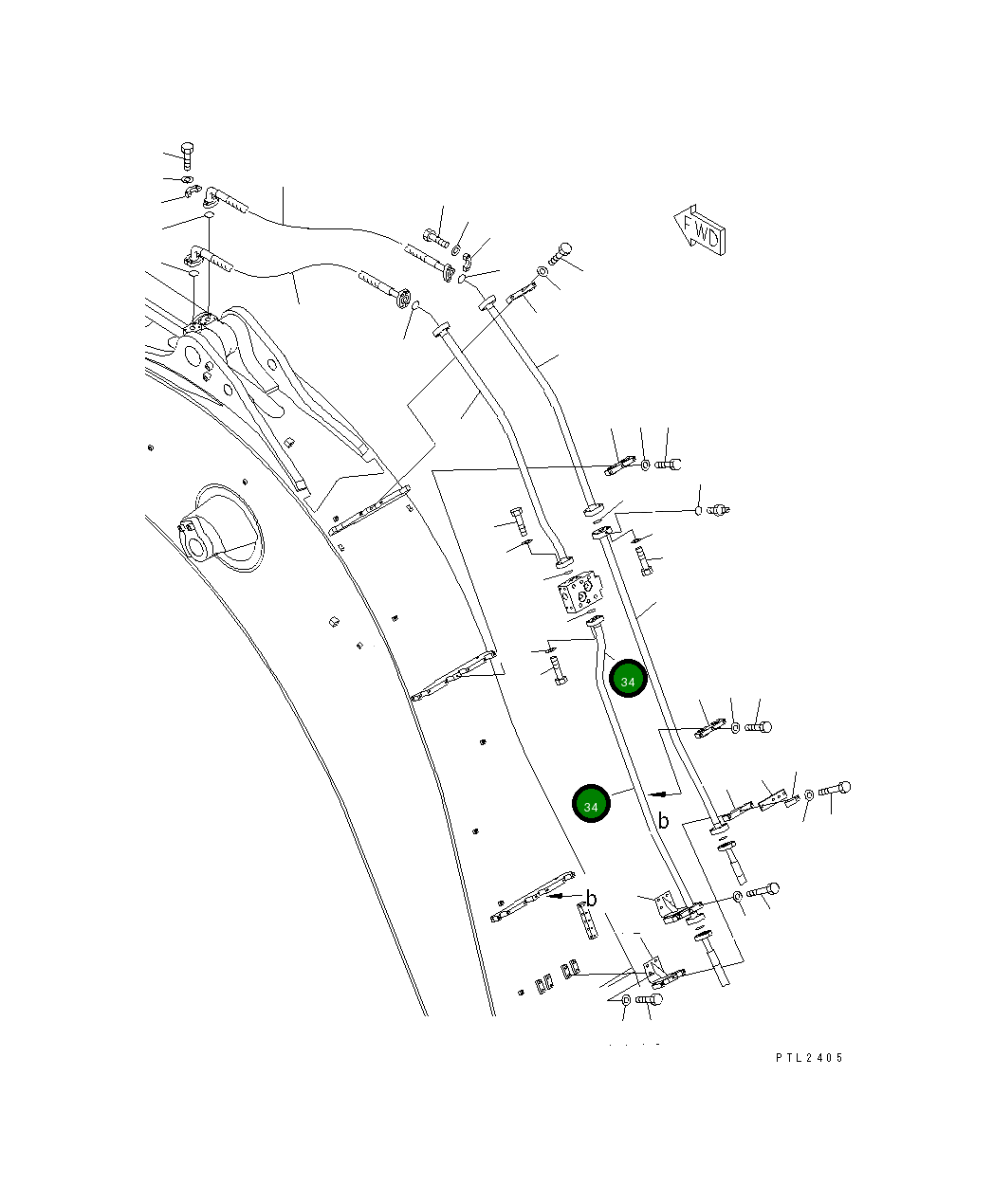 FWD

34

34

b

b

PTL2405