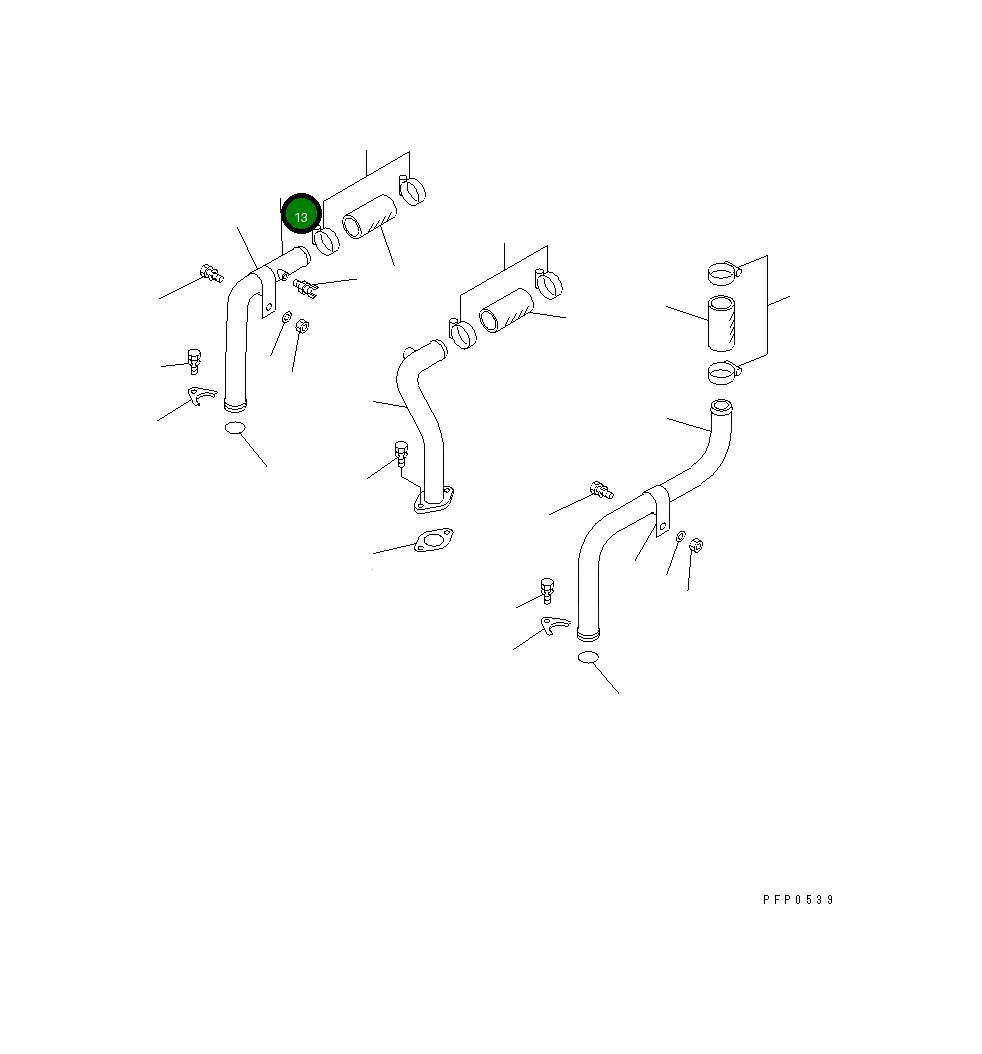 13

PFP0539