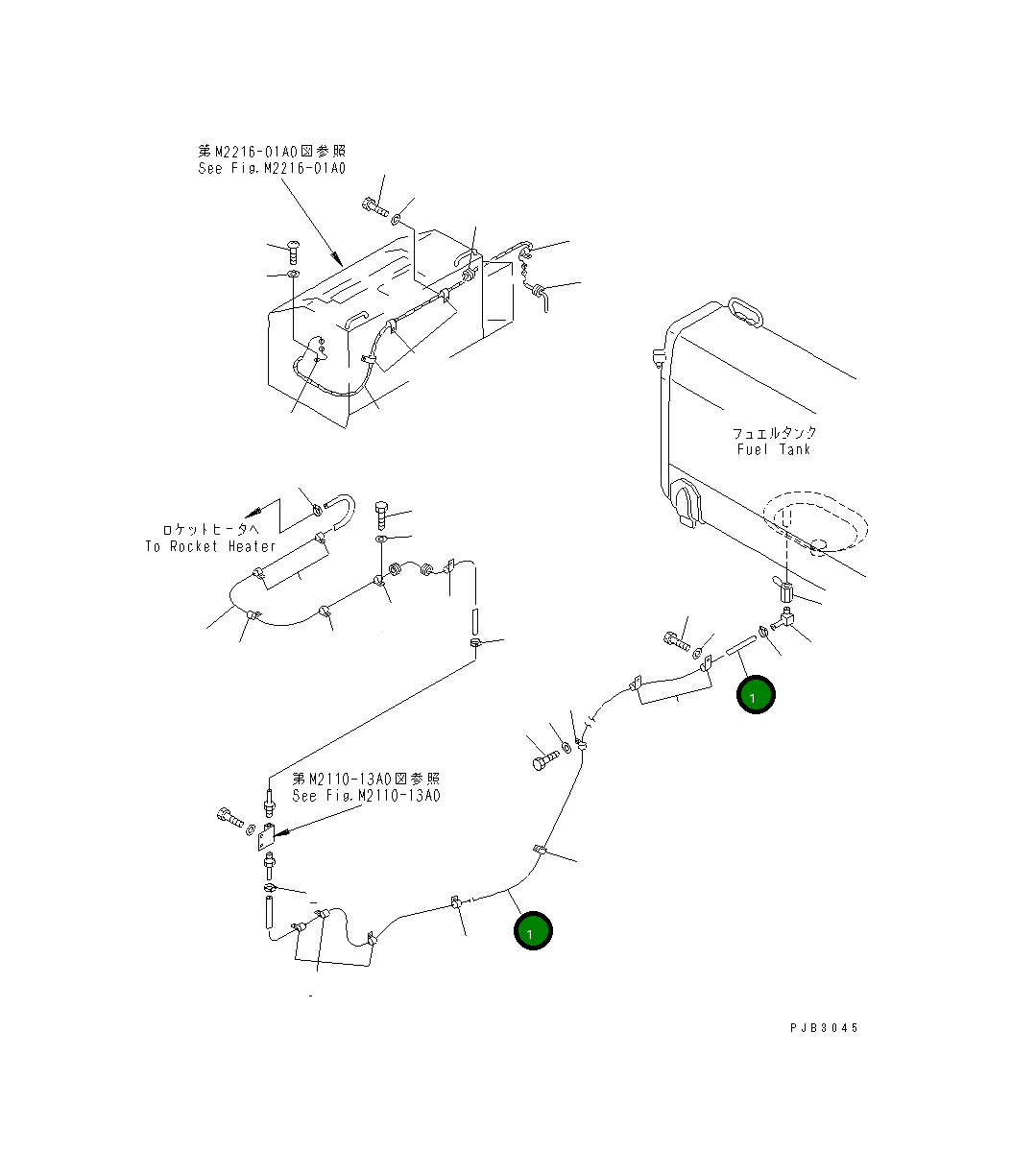 第M2216-01A0図参照
See Fig.M2216-01A0

フュエルタンク
Fuel Tank

ロケットヒータへ
To Rocket Heater

1

第M2110-13A0図参照
See Fig.M2110-13A0

1

PJB3045