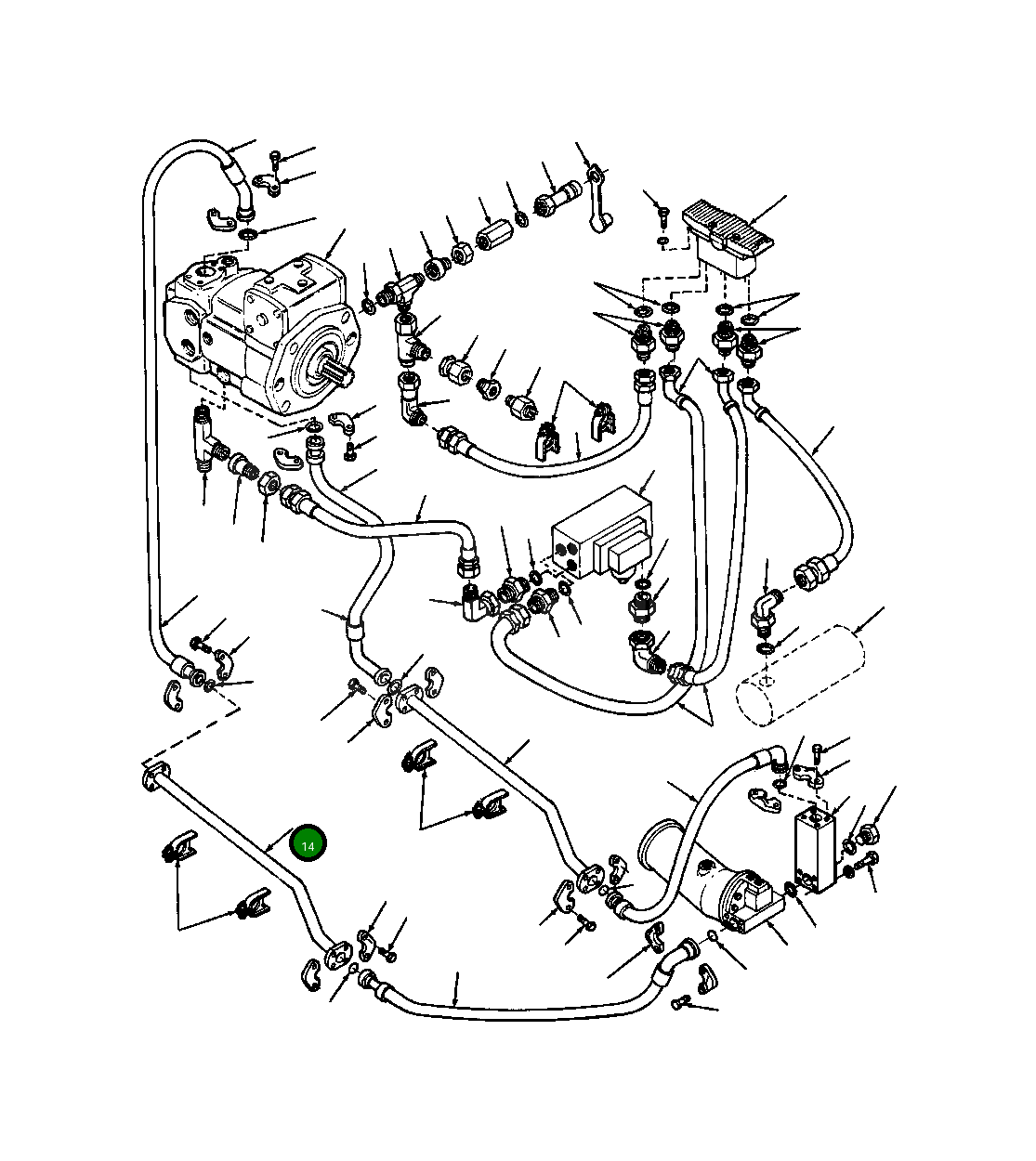 14