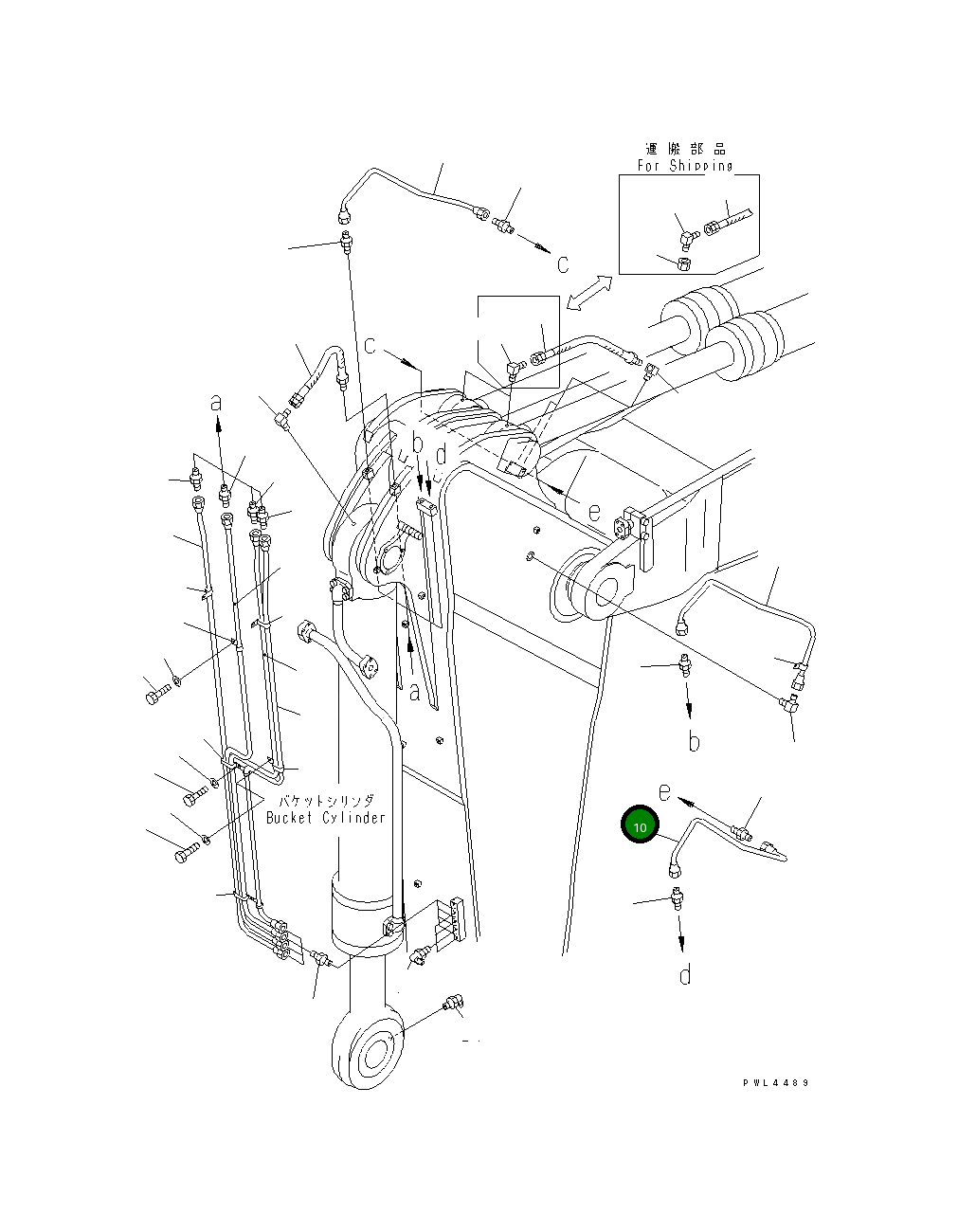 運搬部品
For Shipping

c

c

a

b

d

e

a

b

バケットシリンダ
Bucket Cylinder

e

10

d

PWL4489