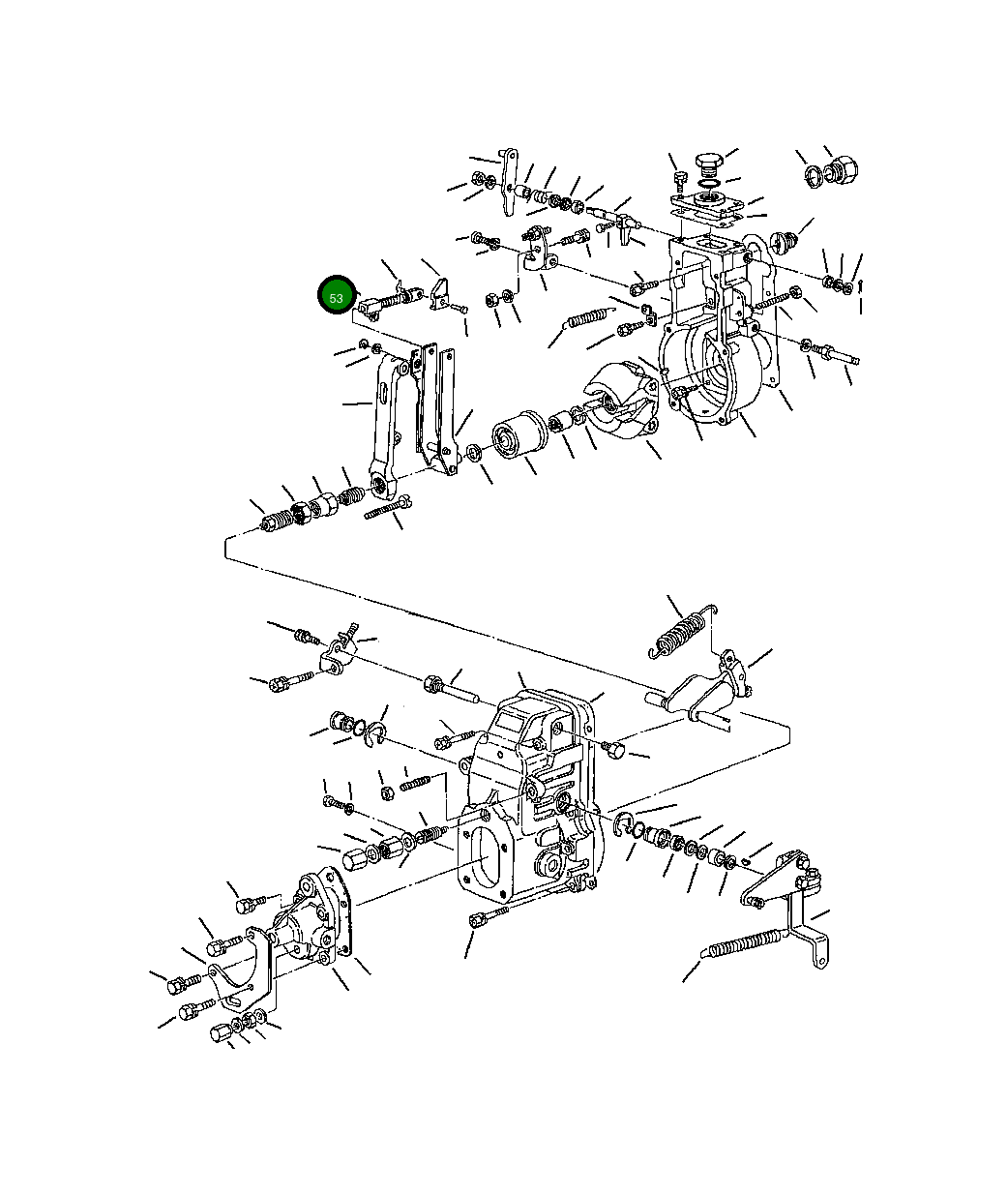 53