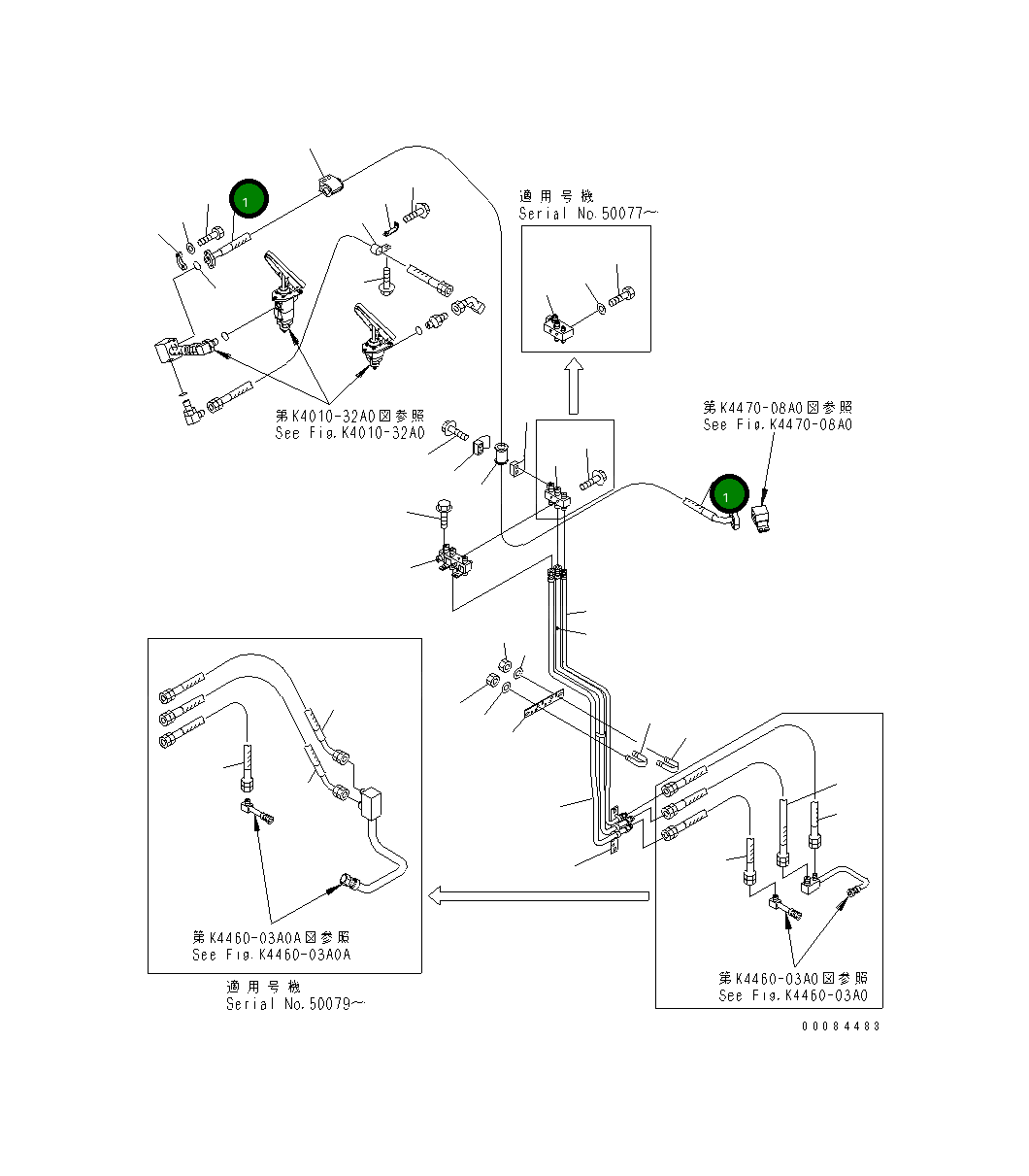 1

適用号機
Serial No.50077~

第K4010-32A0図参照
See Fig.K4010-32A0

第K4470-08A0図参照
See Fig.K4470-08A0

1

第K4460-03A0A図参照
See Fig.K4460-03A0A

適用号機
Serial No.50079~

第K4460-03A0図参照
See Fig.K4460-03A0

00084483