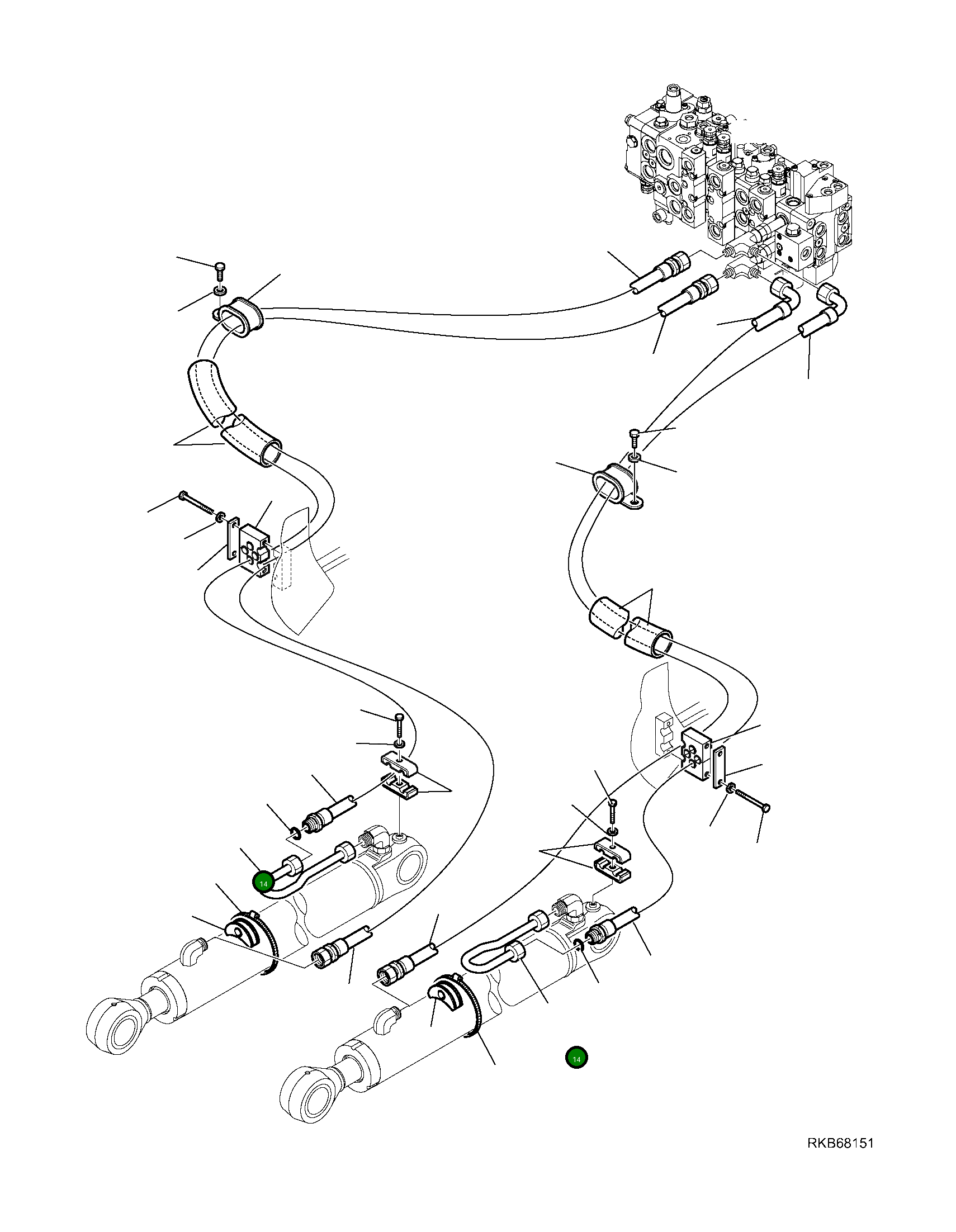 14

14

RKB68151