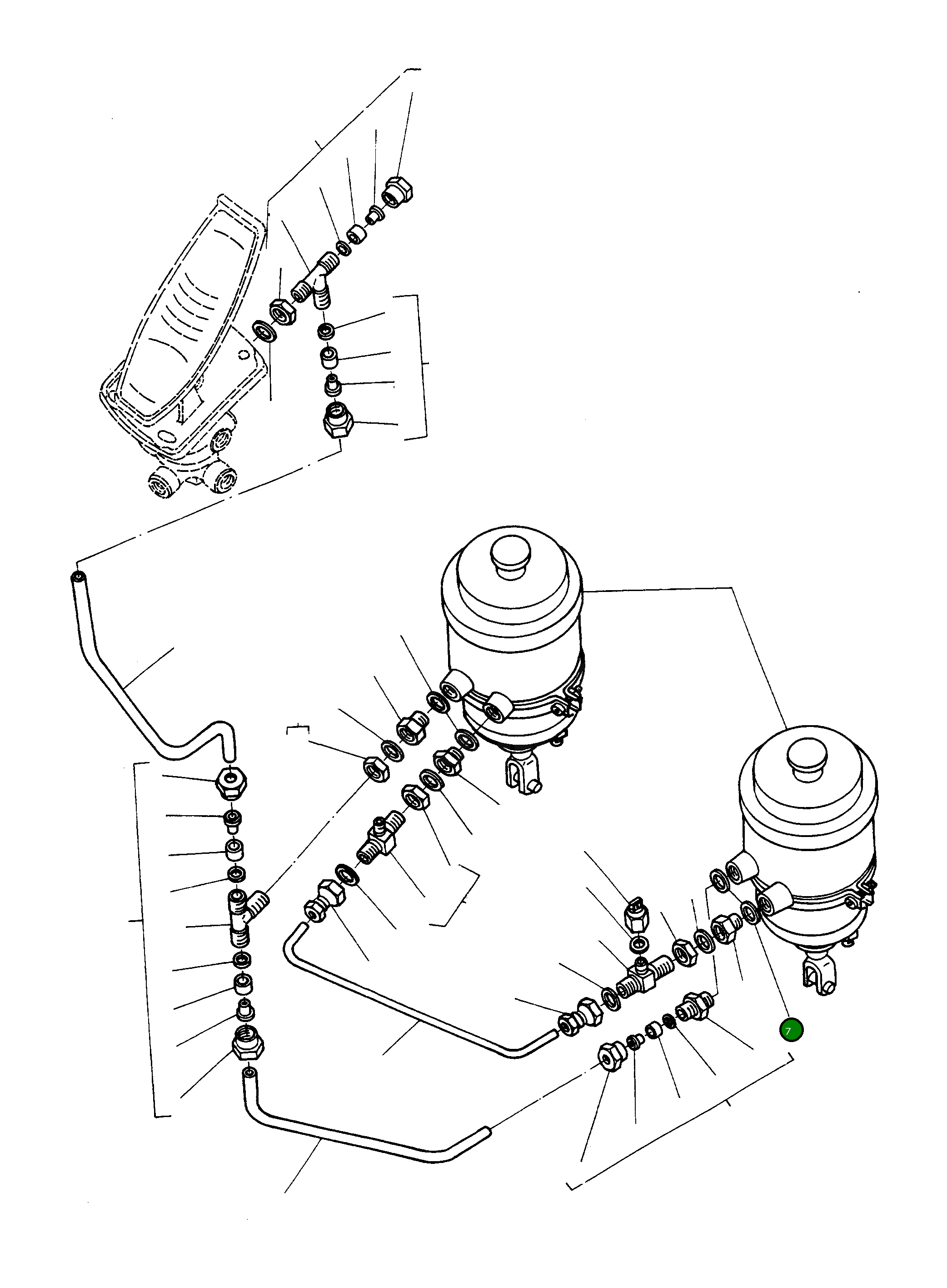 7