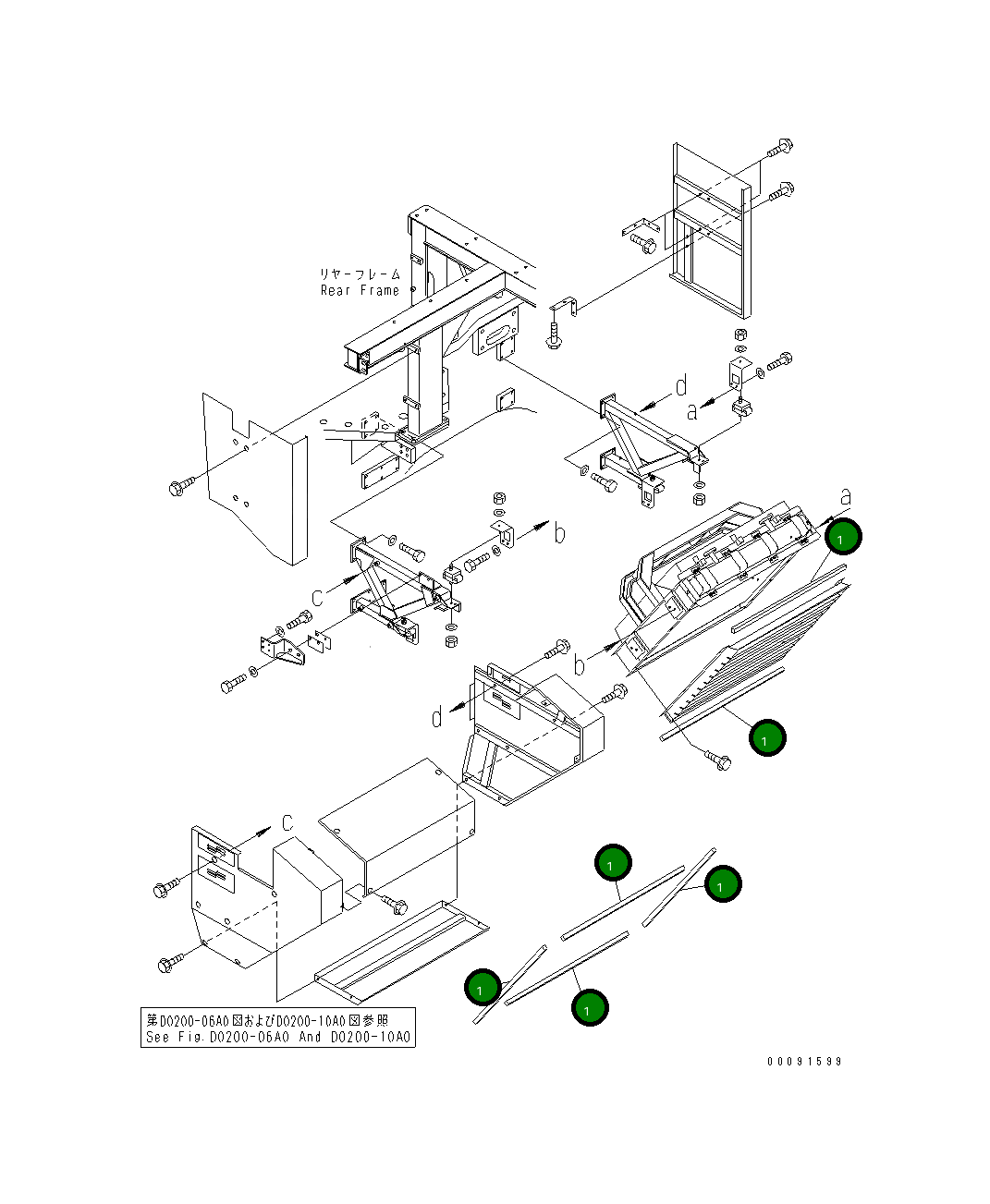 リヤーフレーム
Rear Frame

d
a
a
1
b
c
b
d
1
c
1
1
1
1

第D0200-06A0図およびD0200-10A0図参照
See Fig.D0200-06A0 And D0200-10A0

00091599