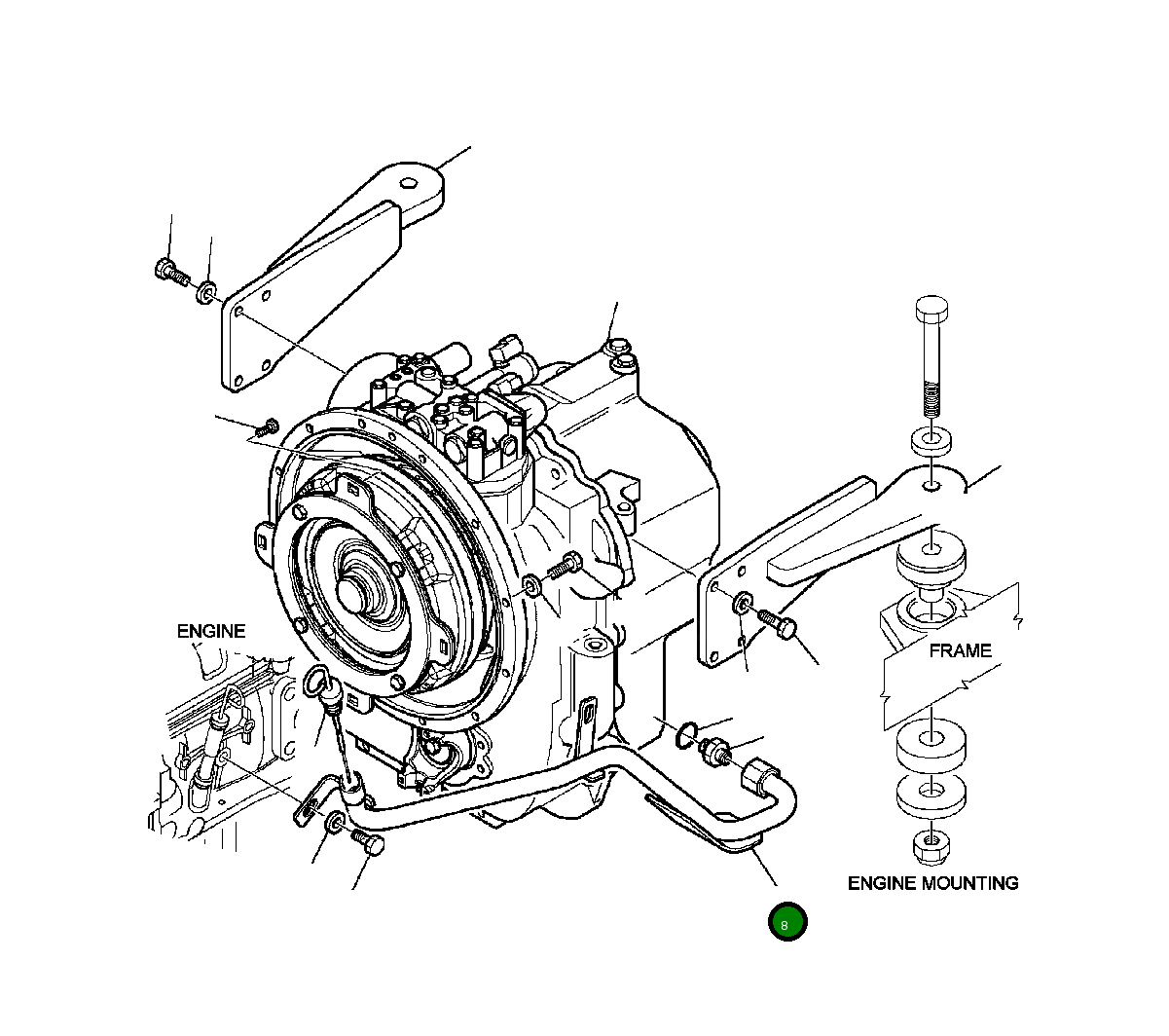 ENGINE

FRAME

ENGINE MOUNTING

8