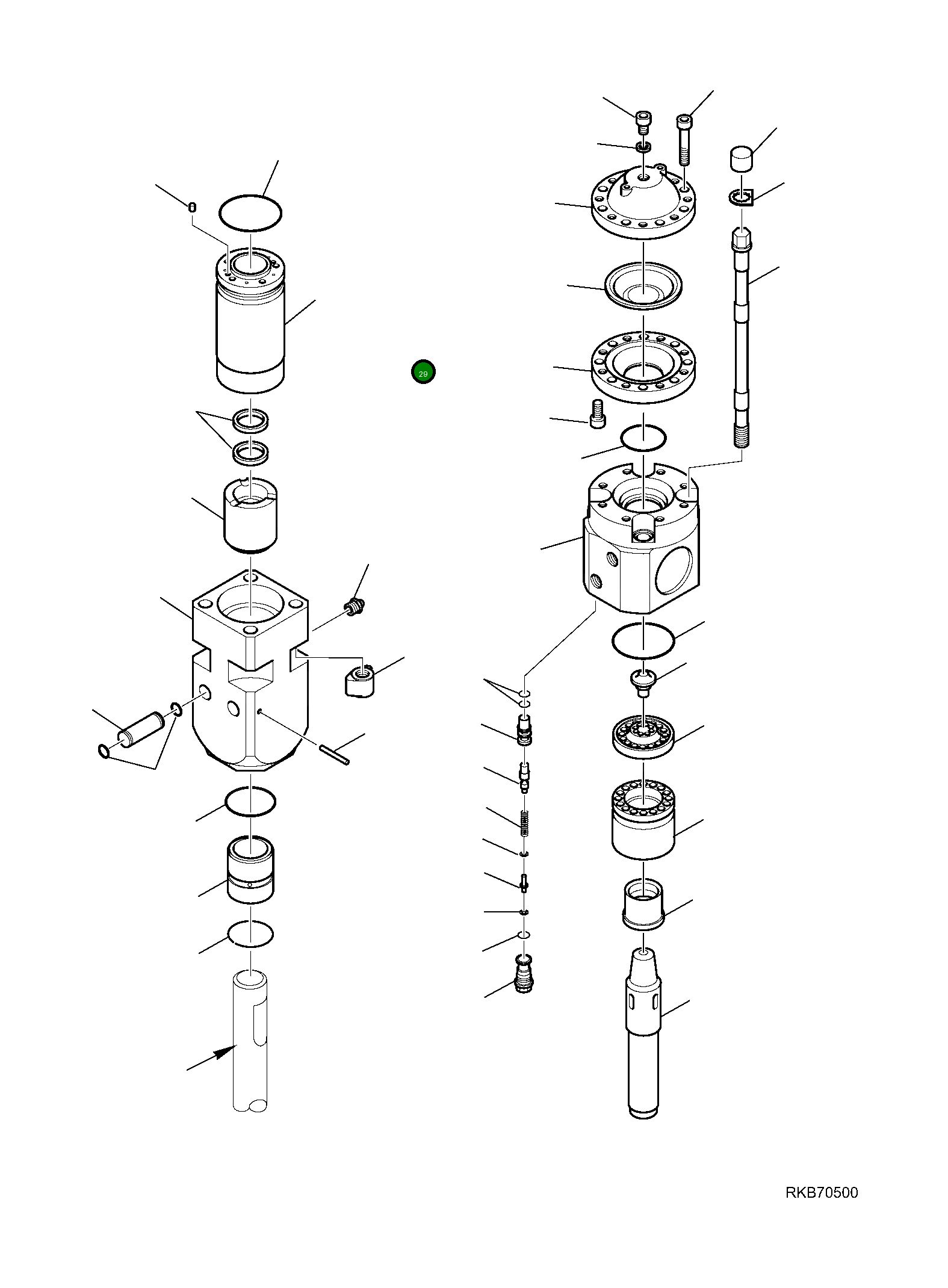 29

RKB70500