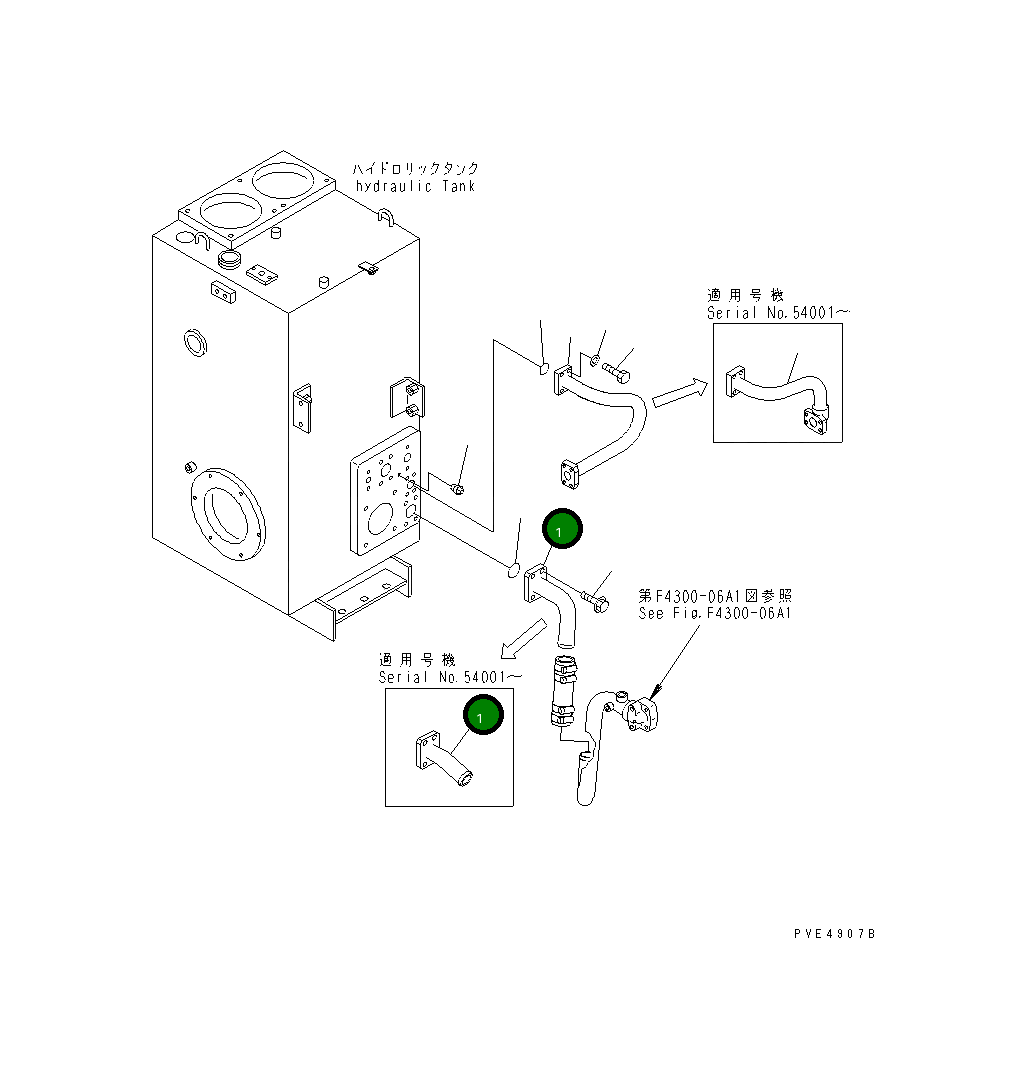 ハイドロリックタンク
hydraulic Tank

適用号機
Serial No.54001～

1

第F4300-06A1図参照
See Fig.F4300-06A1

適用号機
Serial No.54001～

1

PVE4907B